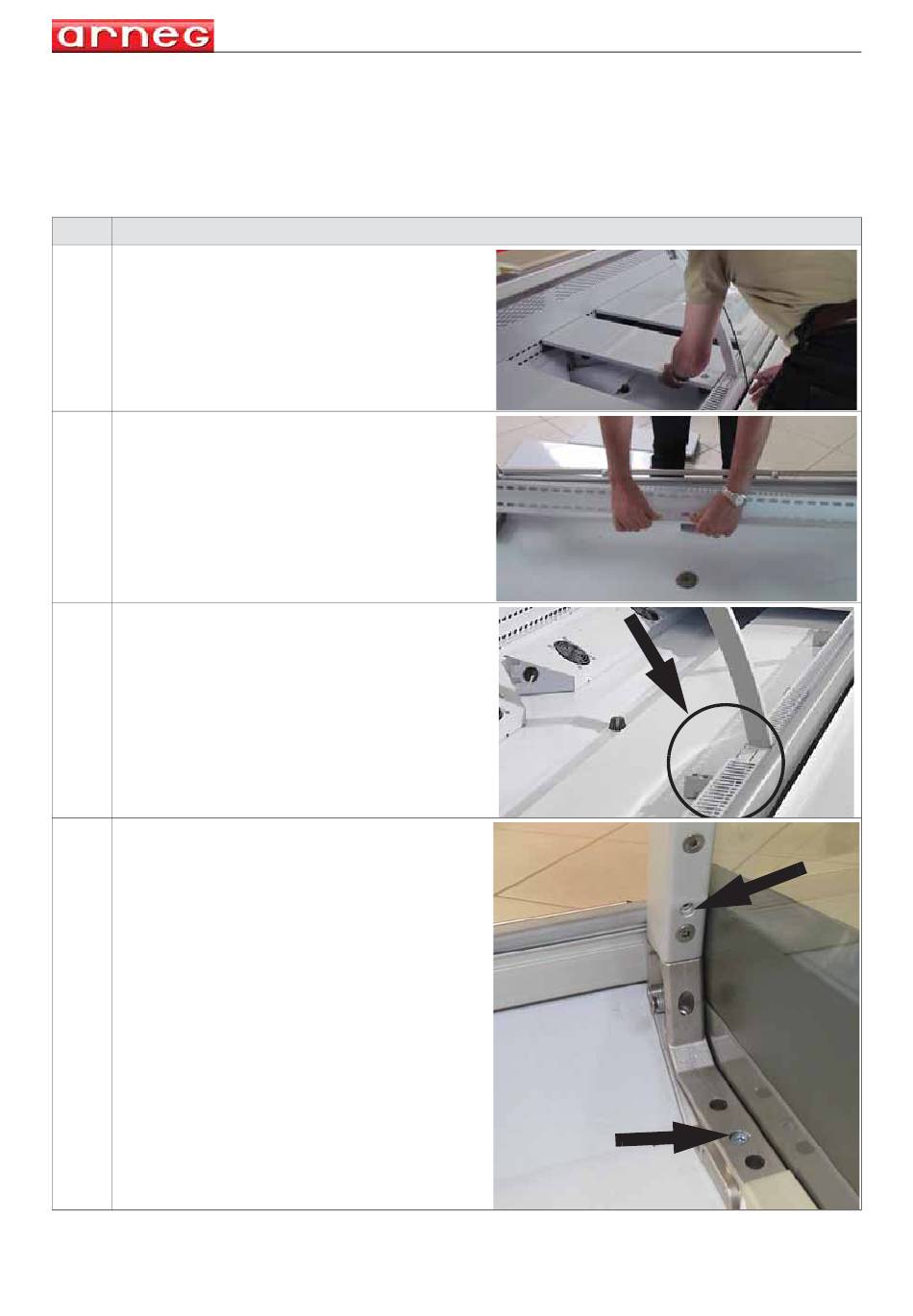 arneg