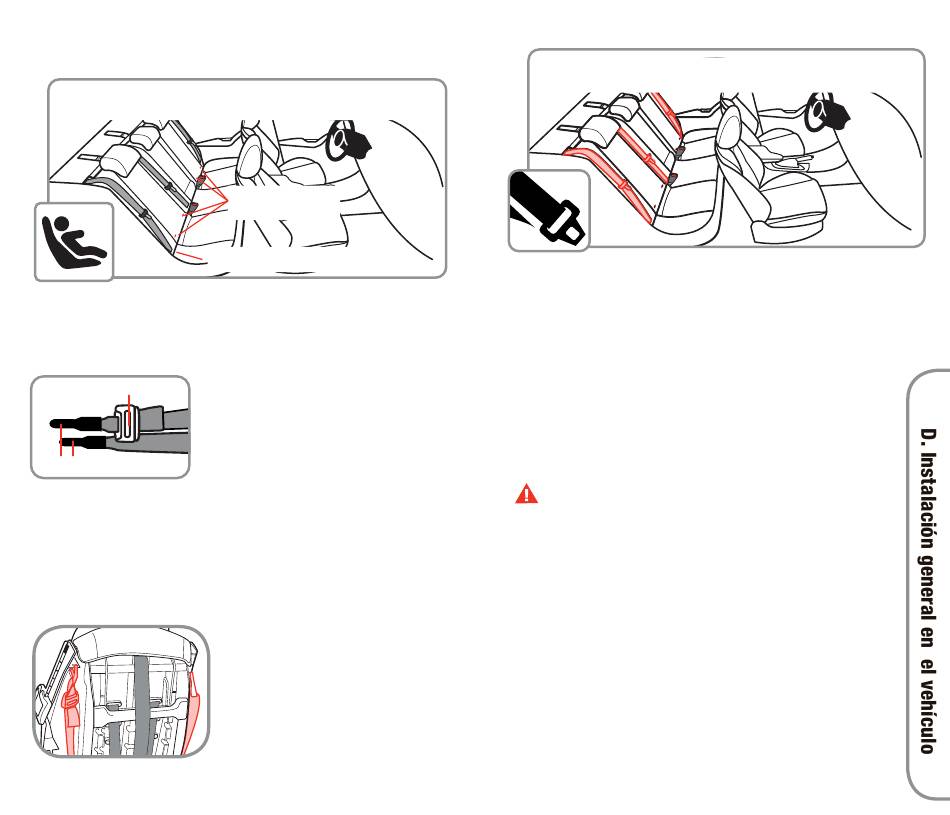 D. Instalación general en el vehículo