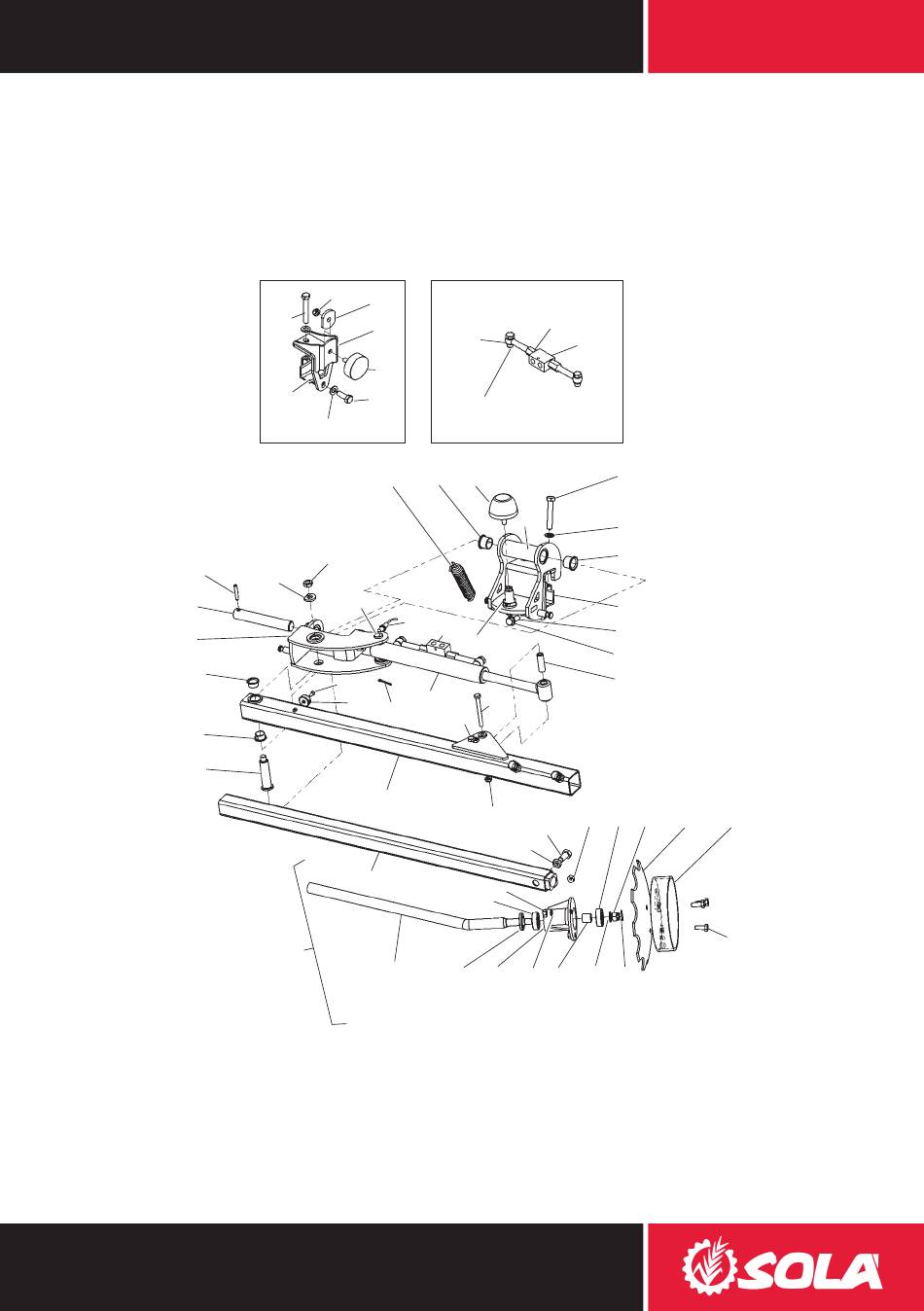 SOLA