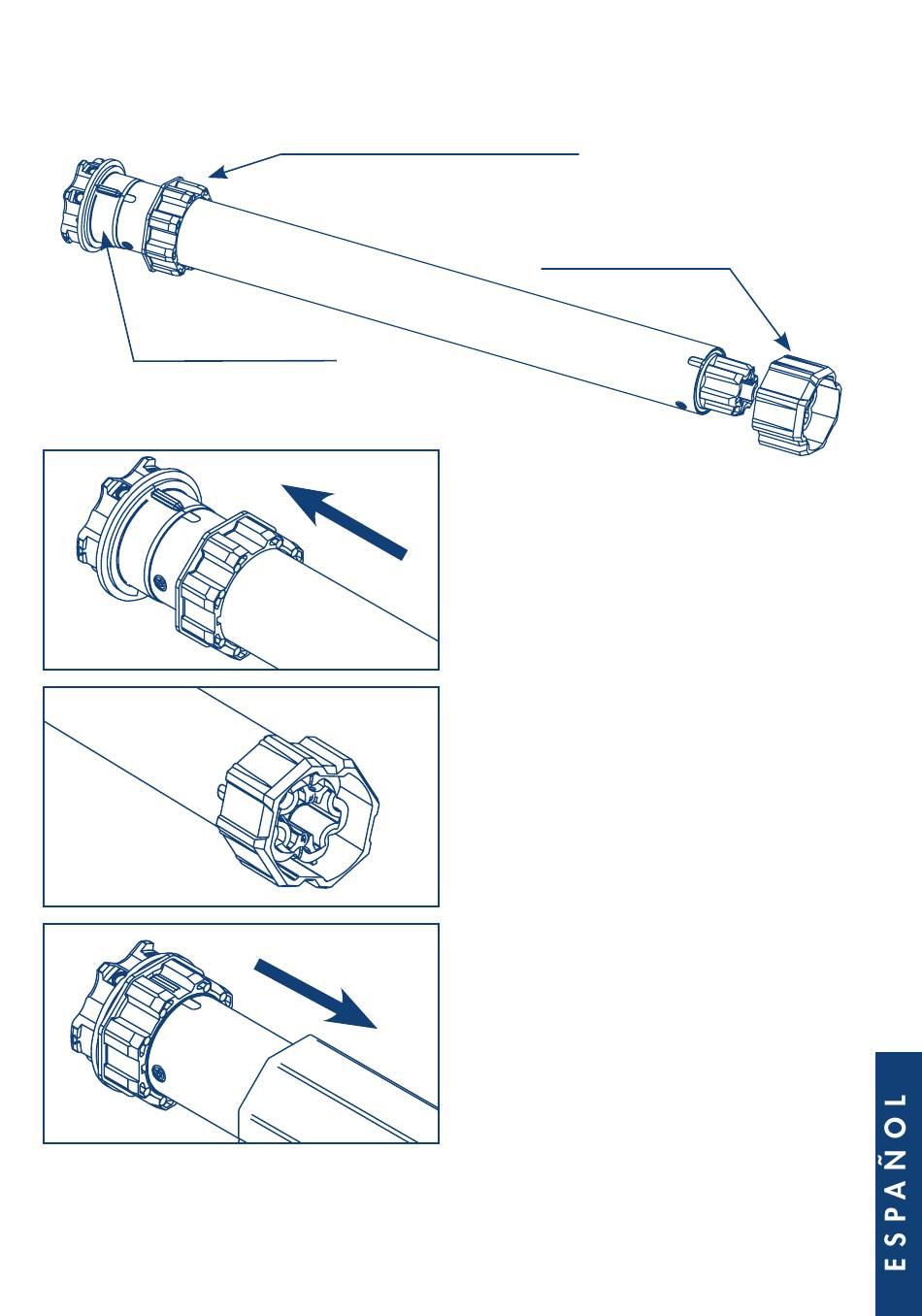 ESPAÑOL