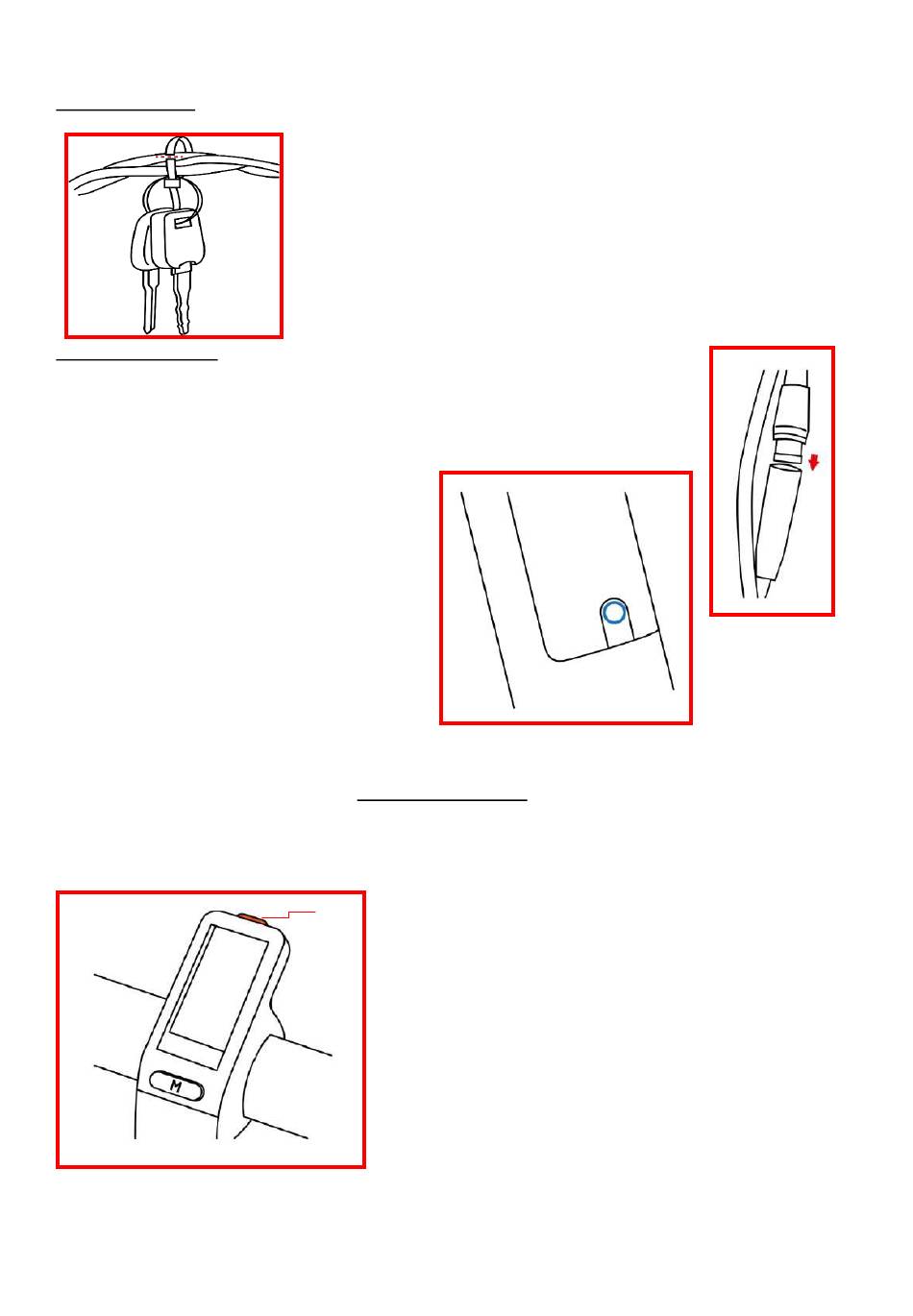 M