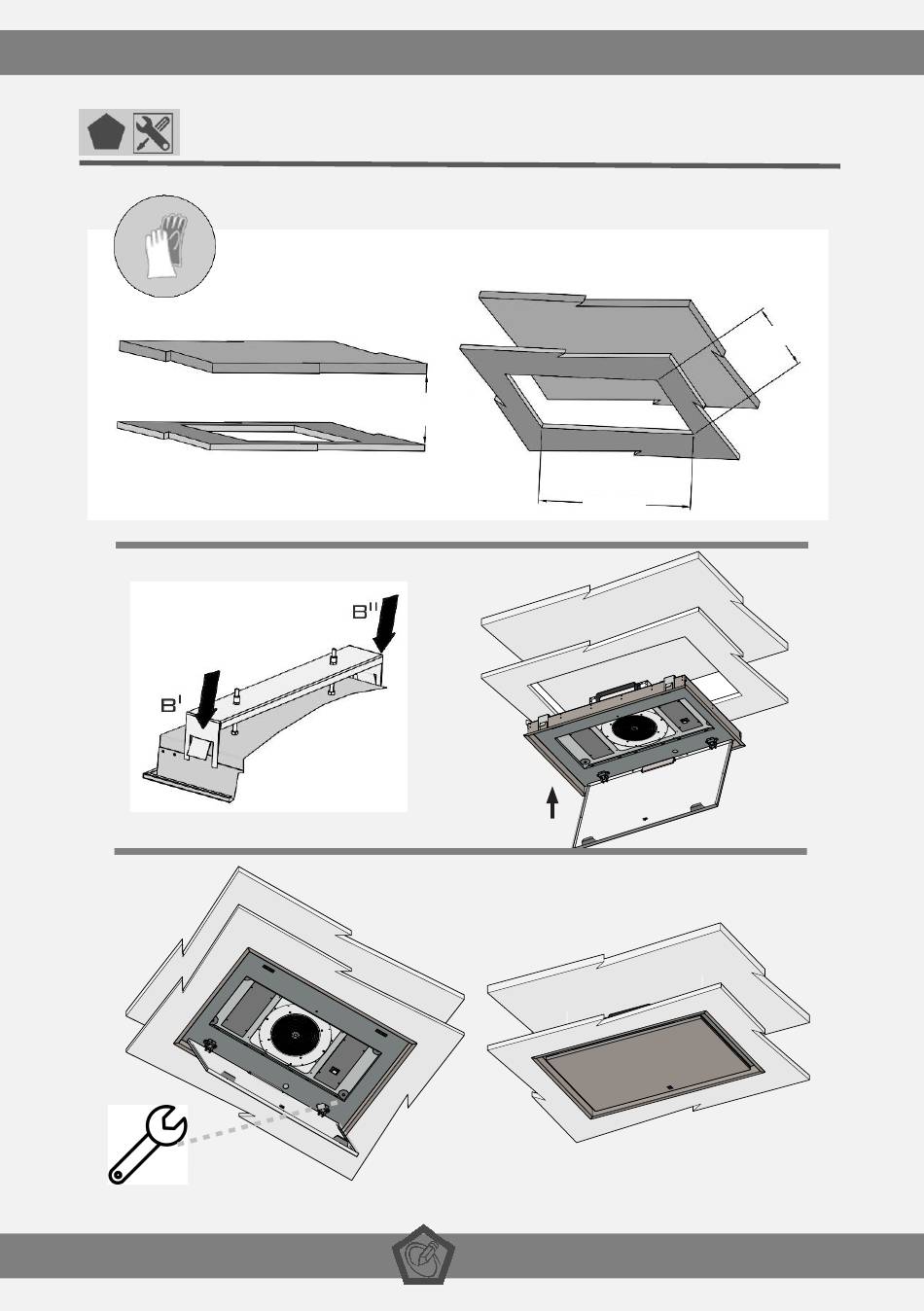 B''

B'