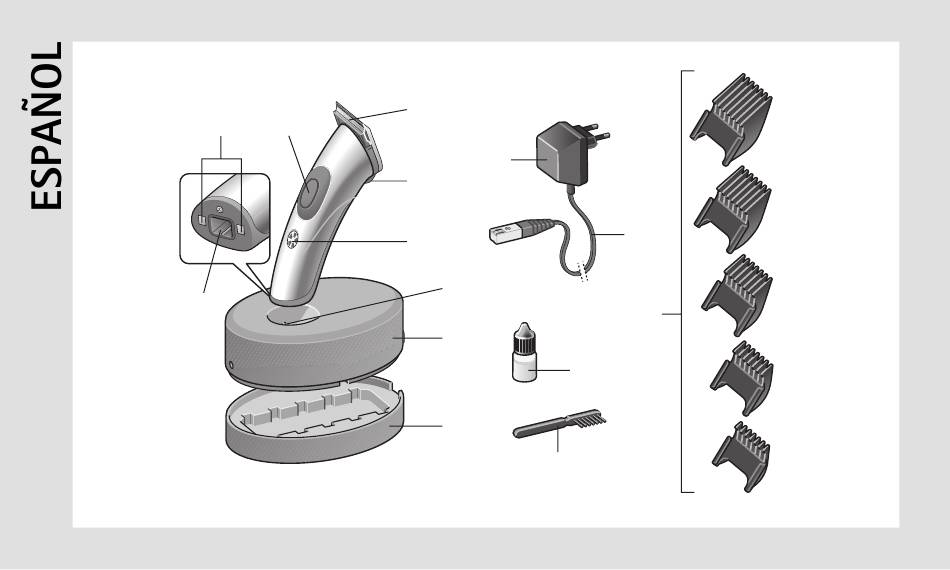 ESPAÑOL