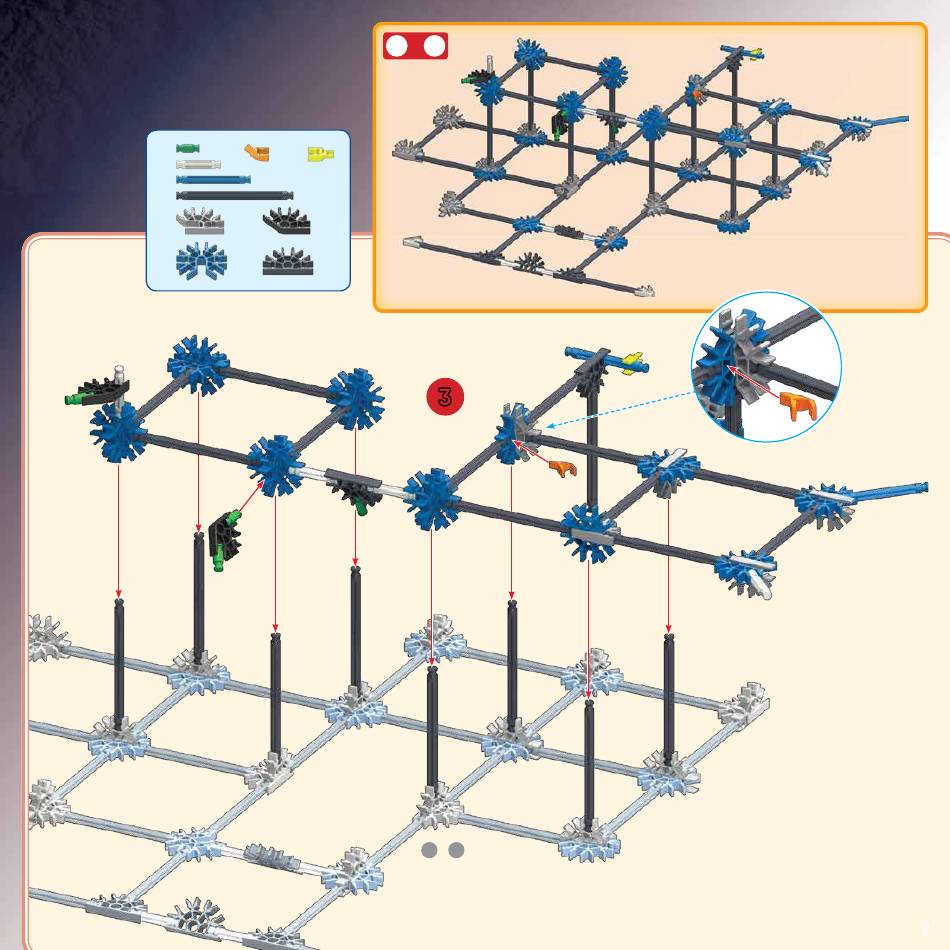 3

7