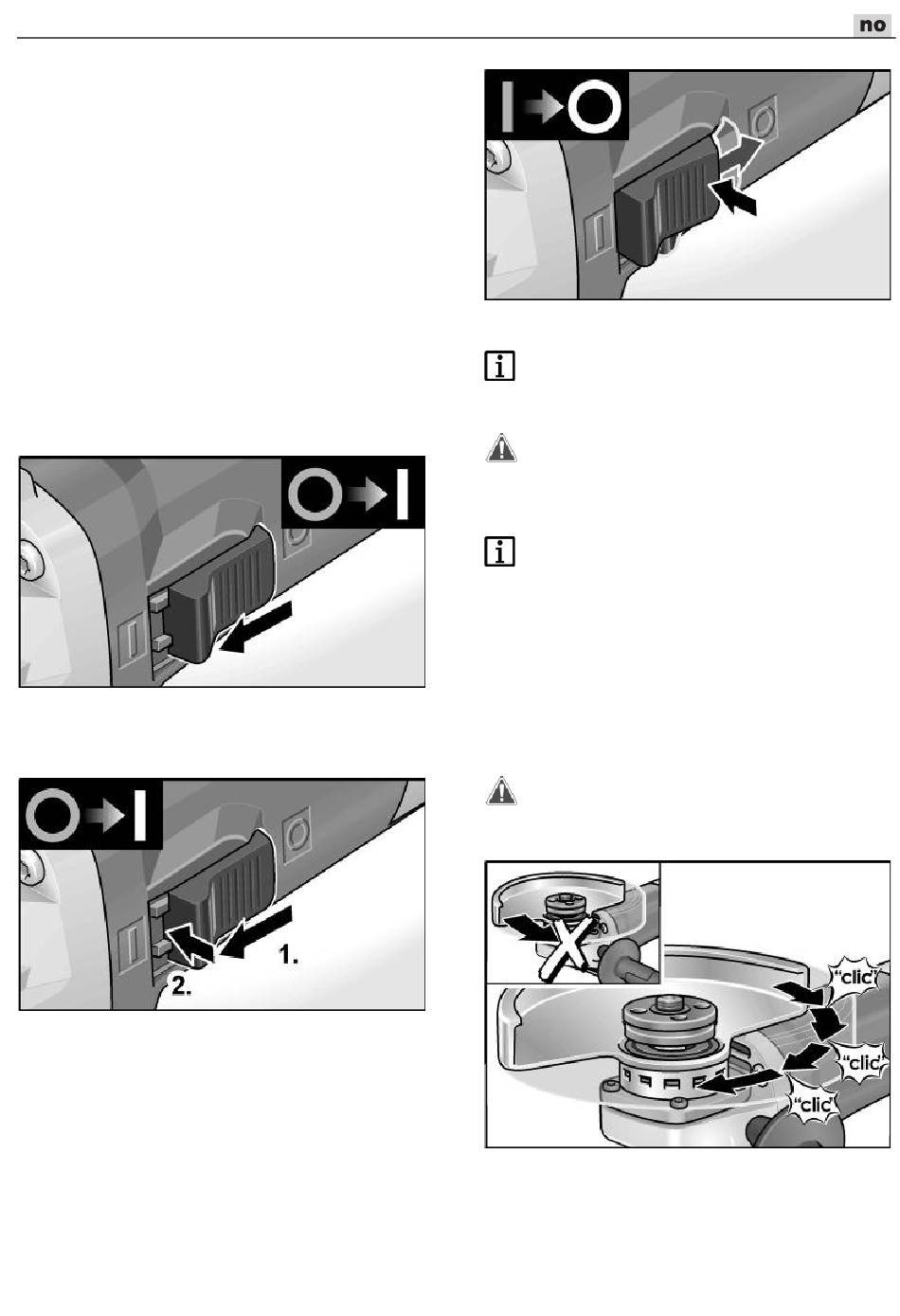 no

1.

2.

"clic"

"clic"

"clic"