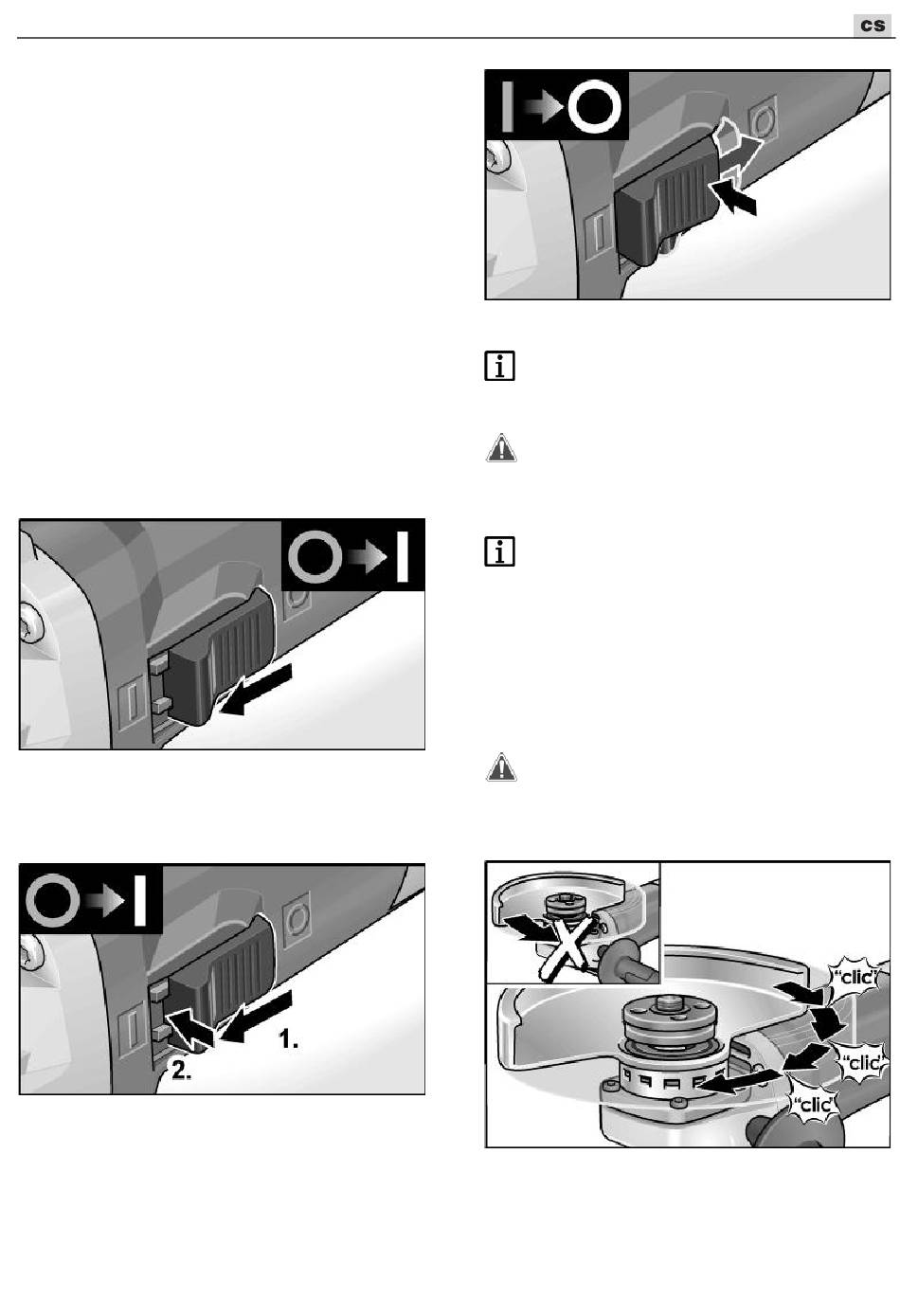 cs

1.

2.

"clic"

"clic"

"clic"