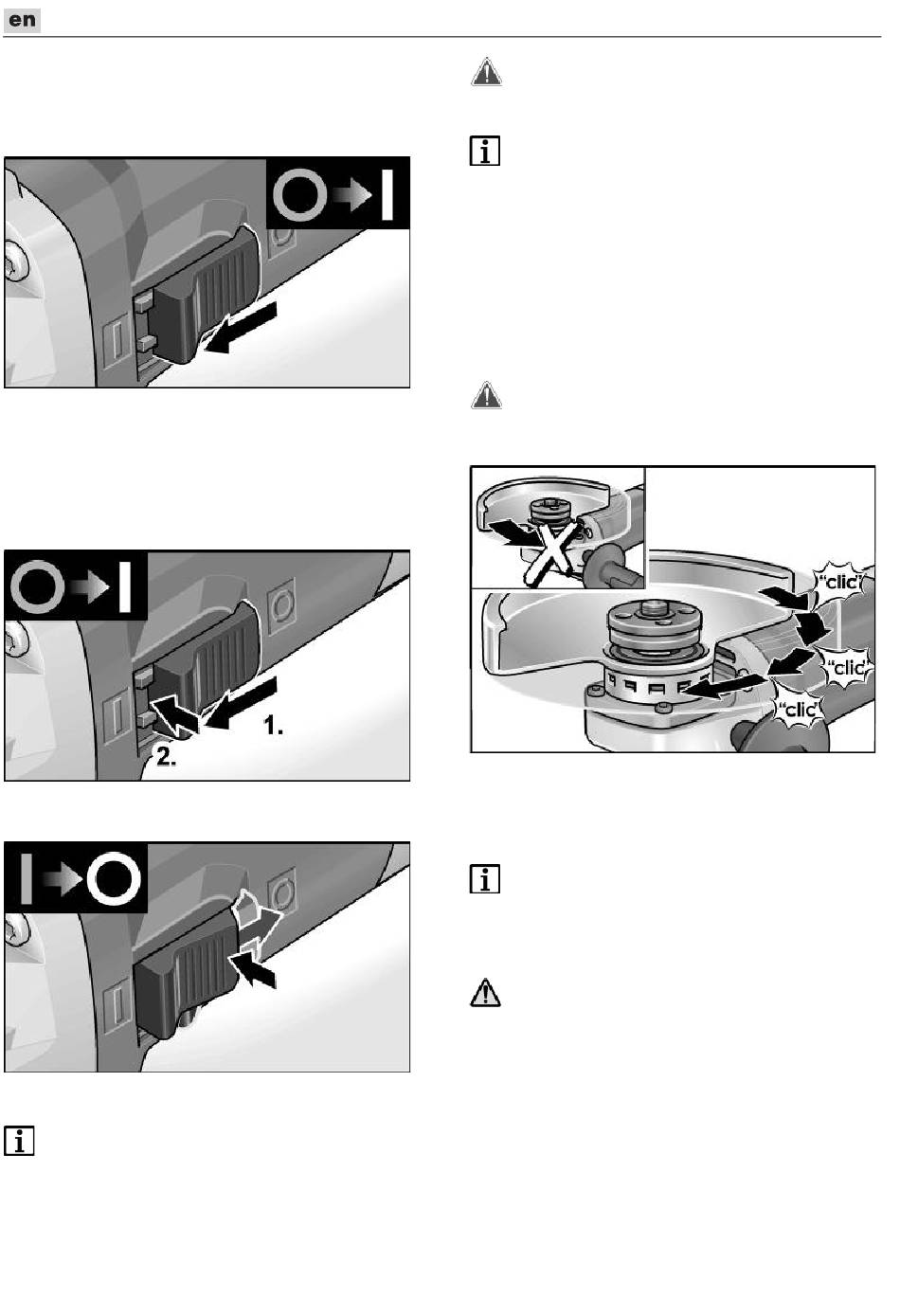 en

1.
2.

"clic"
"clic"
"clic"