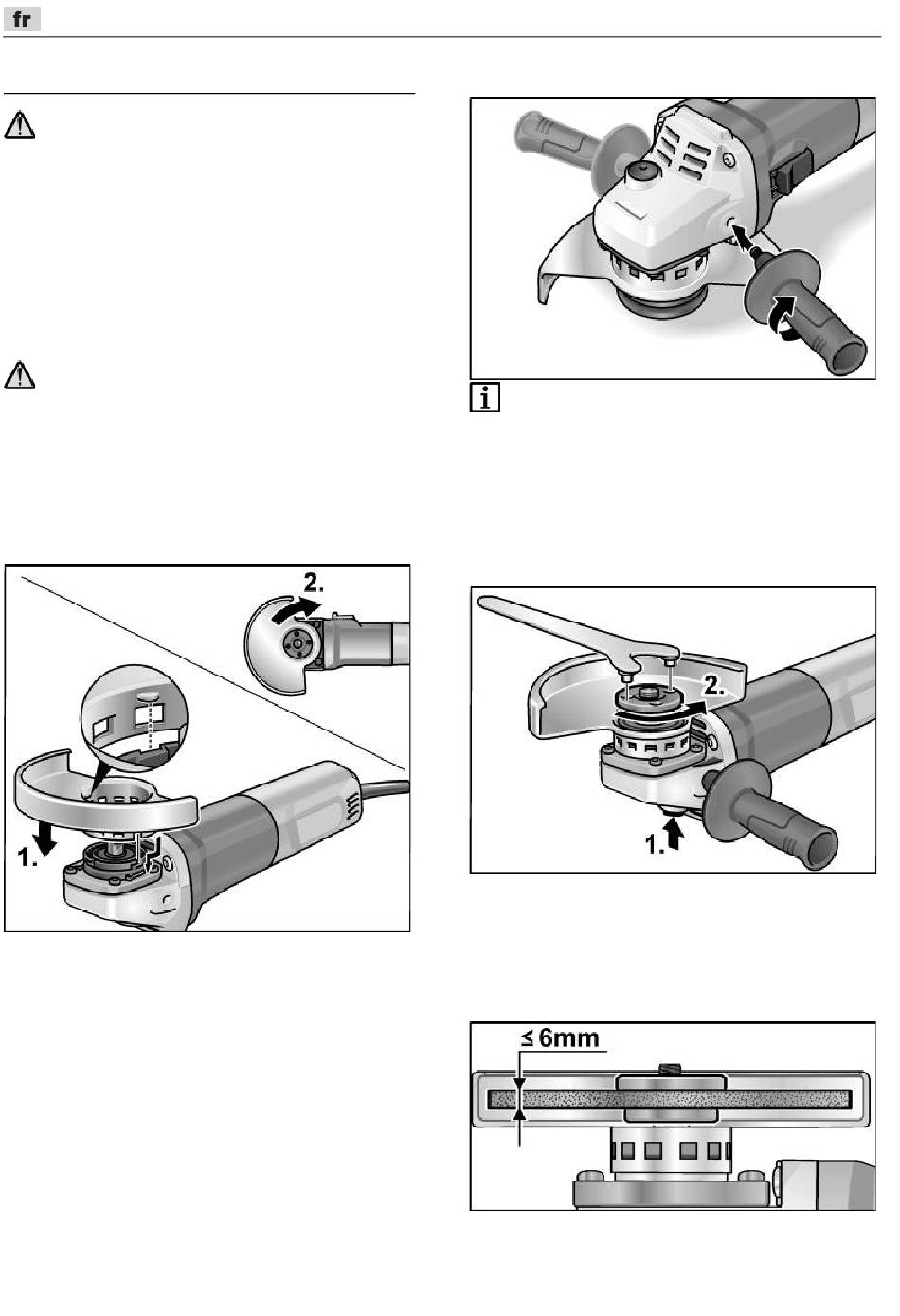 fr

2.

1.

2.

1.

≤ 6mm