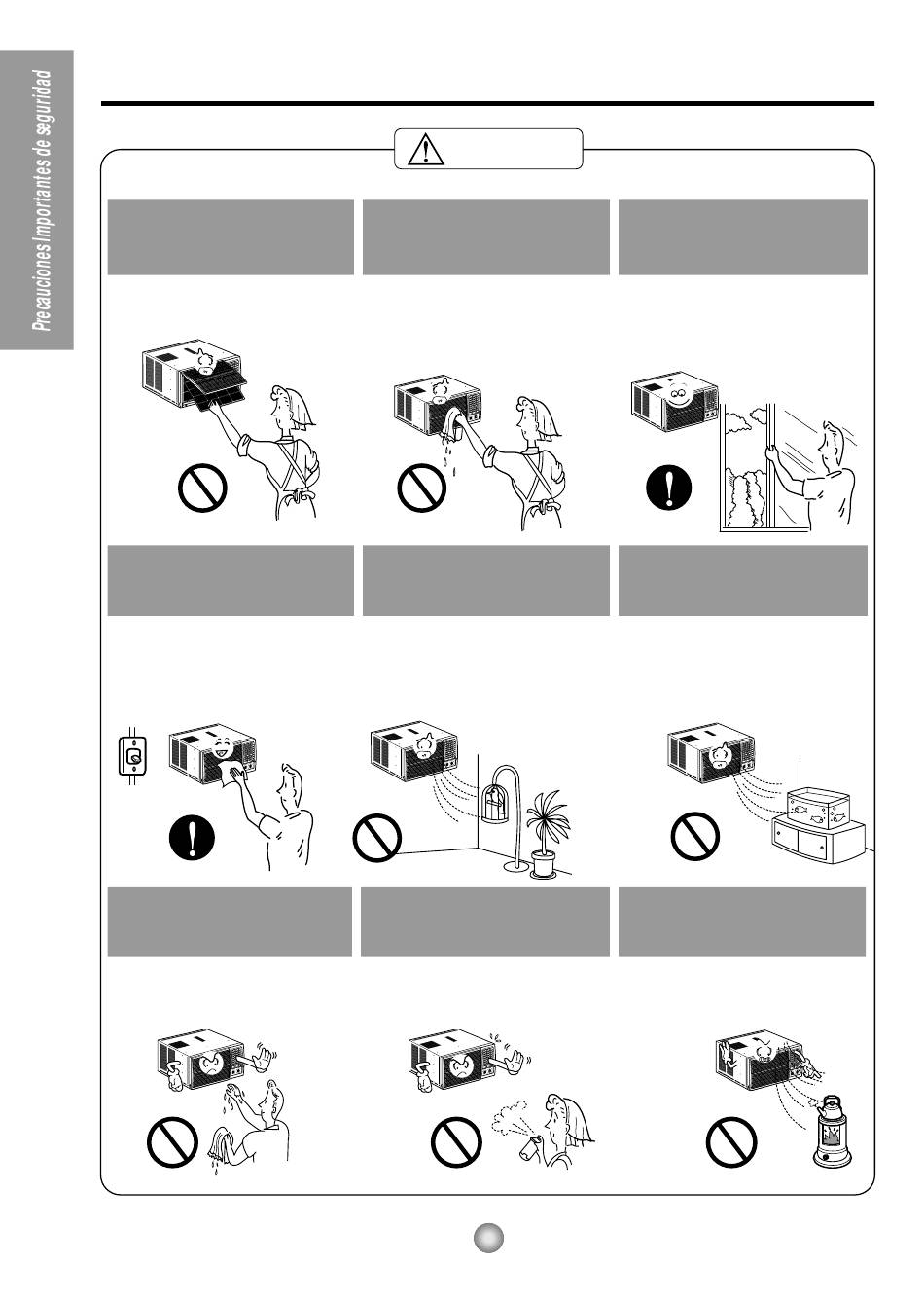 Precauciones Importantes de seguridad