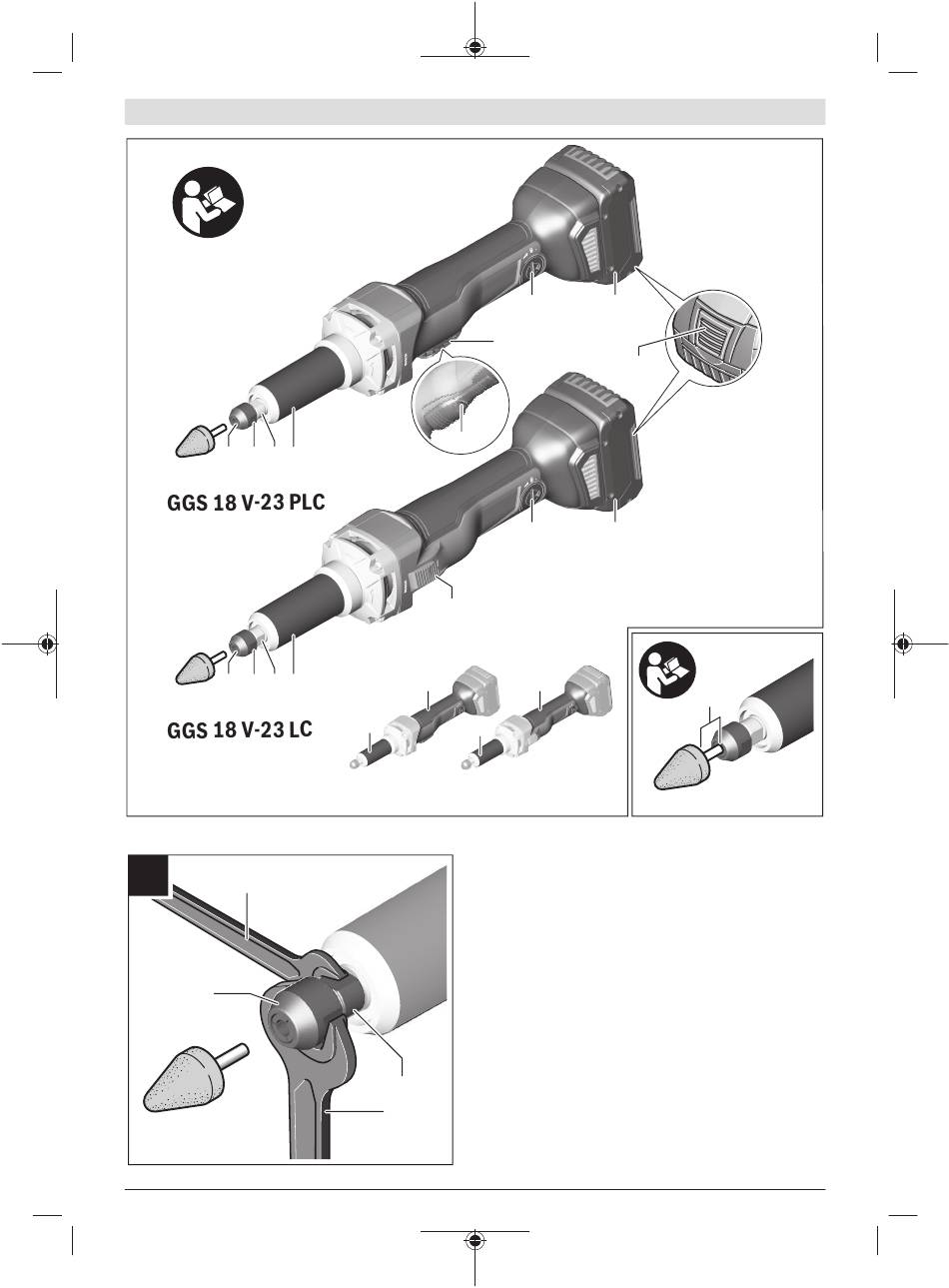 GGS 18 V-23 PLC

GGS 18 V-23 LC