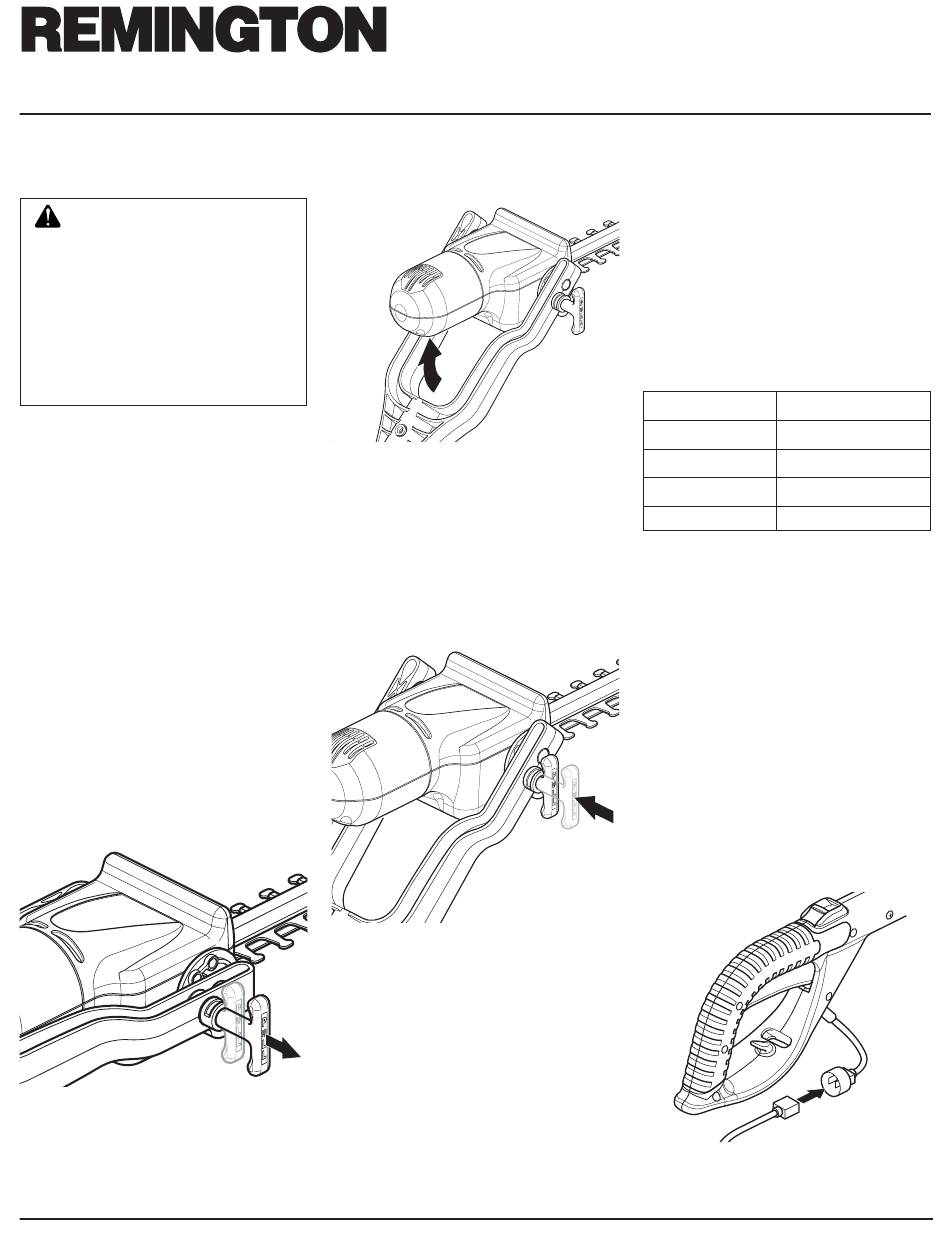 REMINGTON