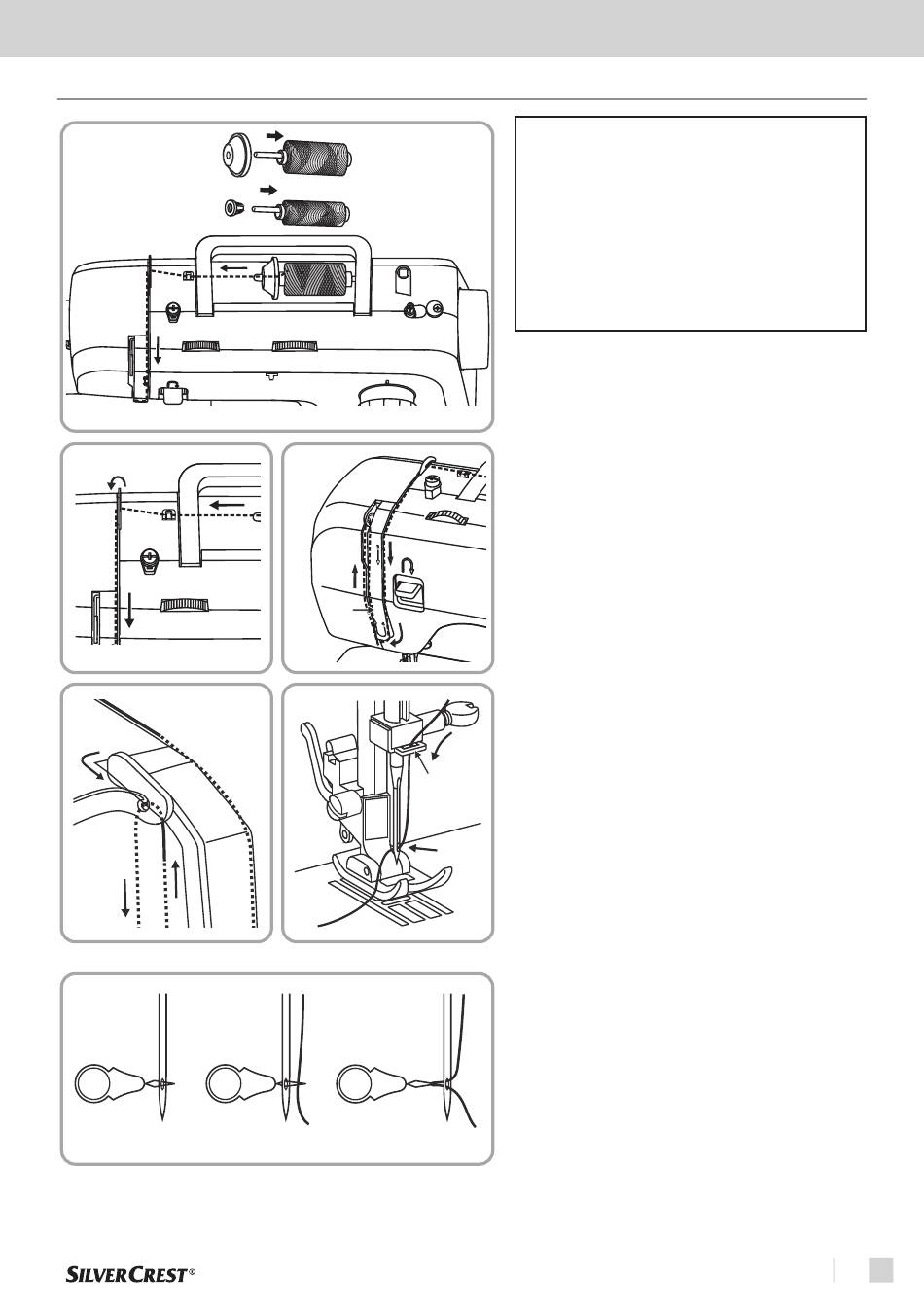 SILVERCREST®