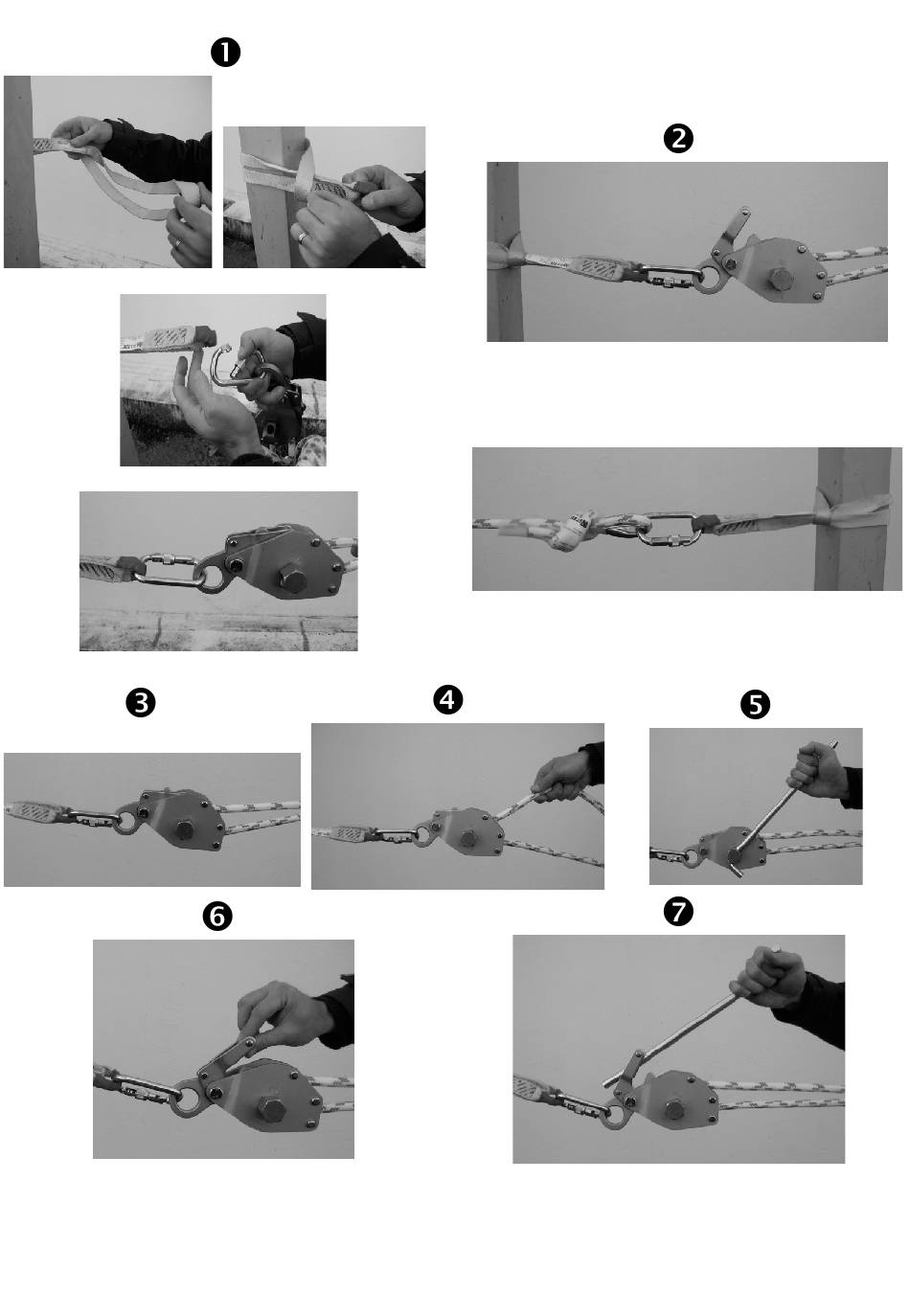 ❶

❷

❸

❹

❺

❻

❼