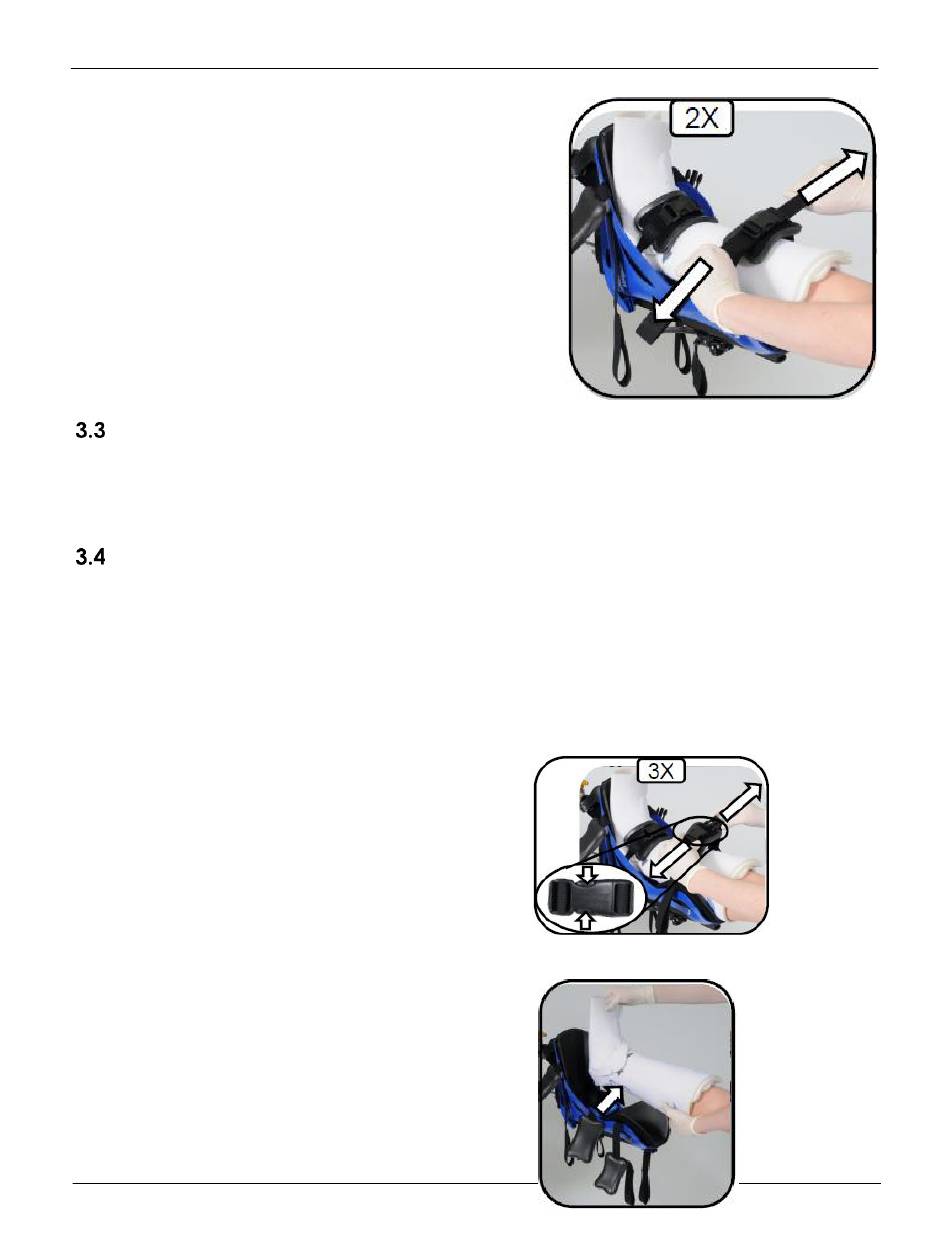 2X

3.3

3.4

3X