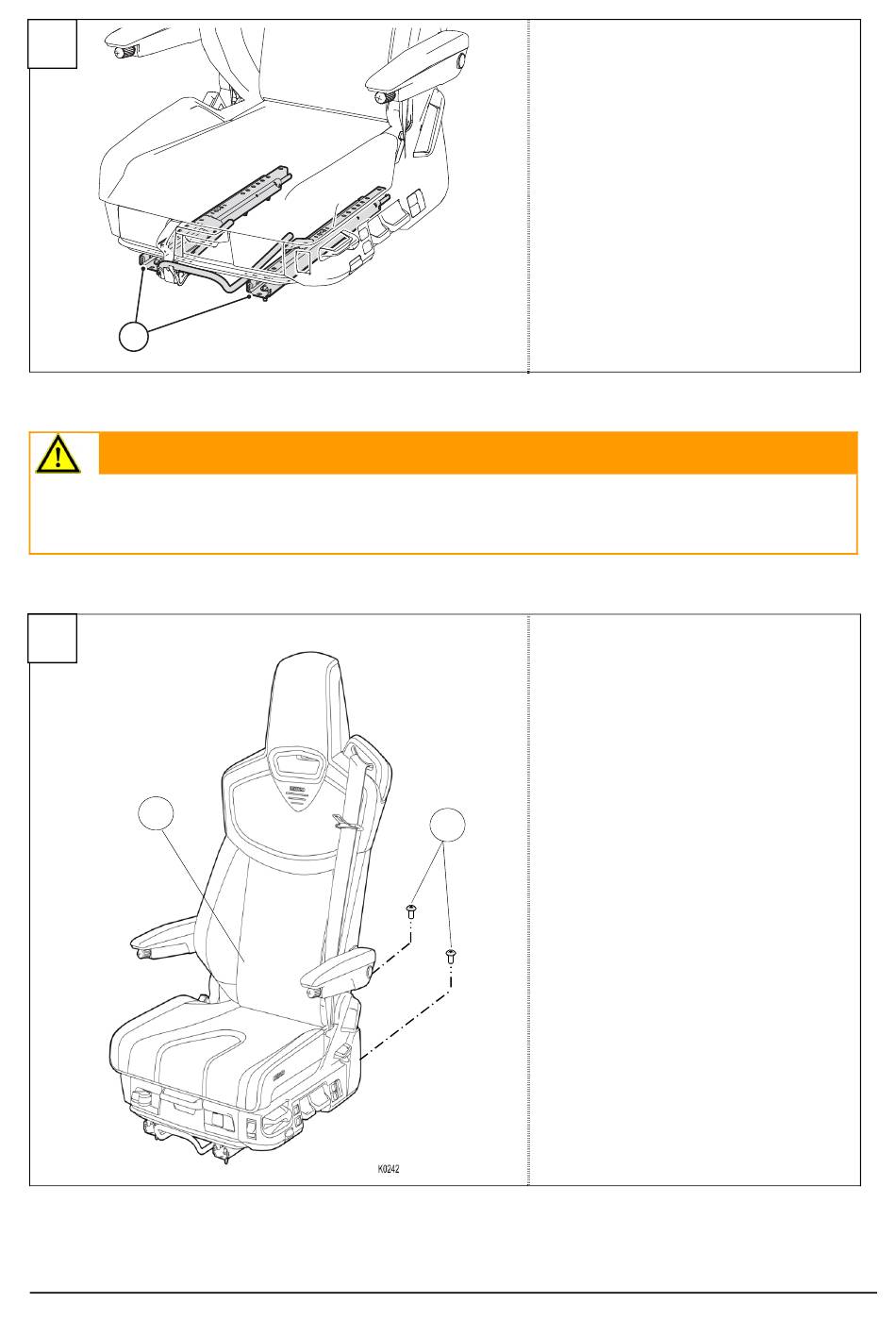 K0242