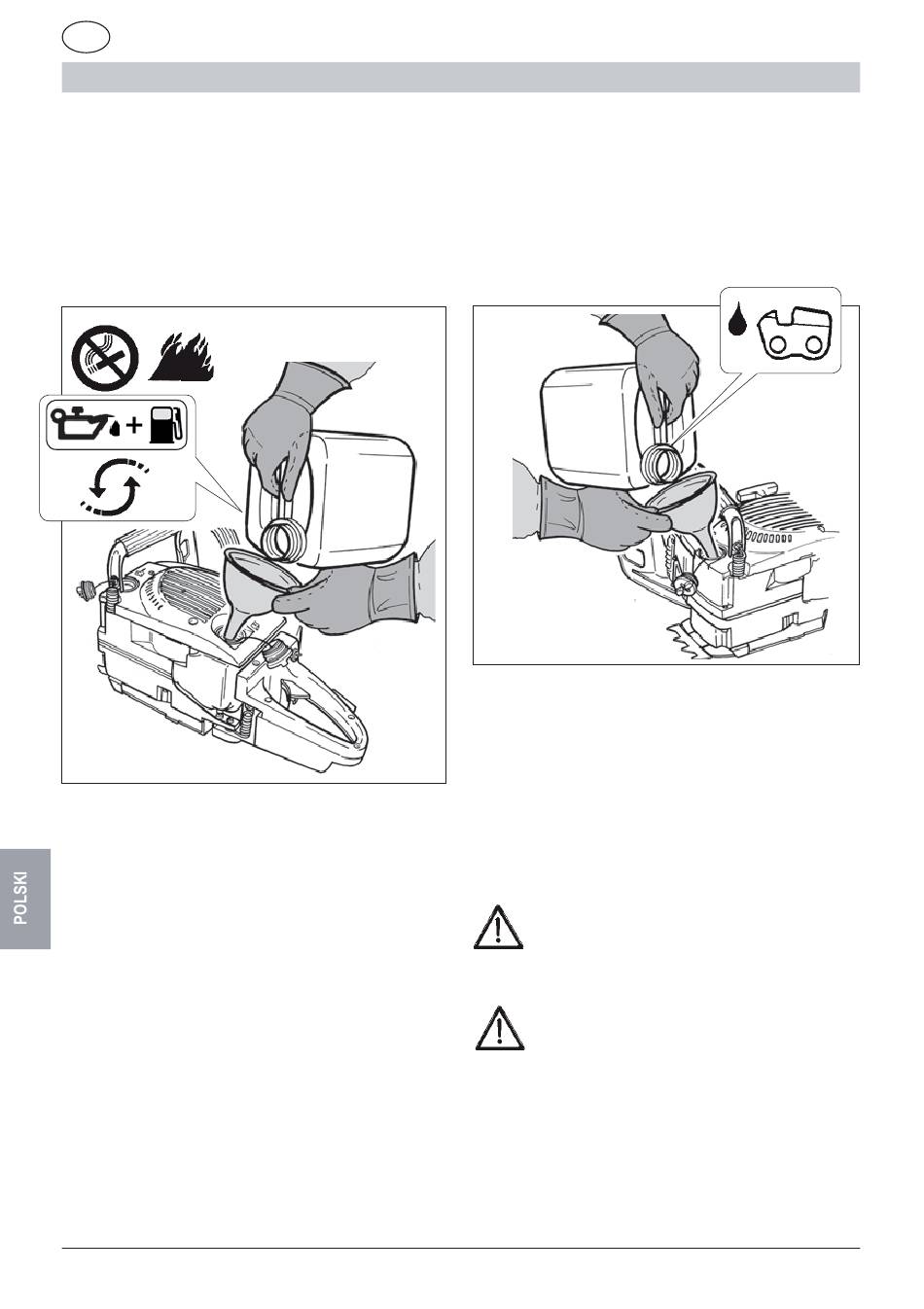 POLSKI