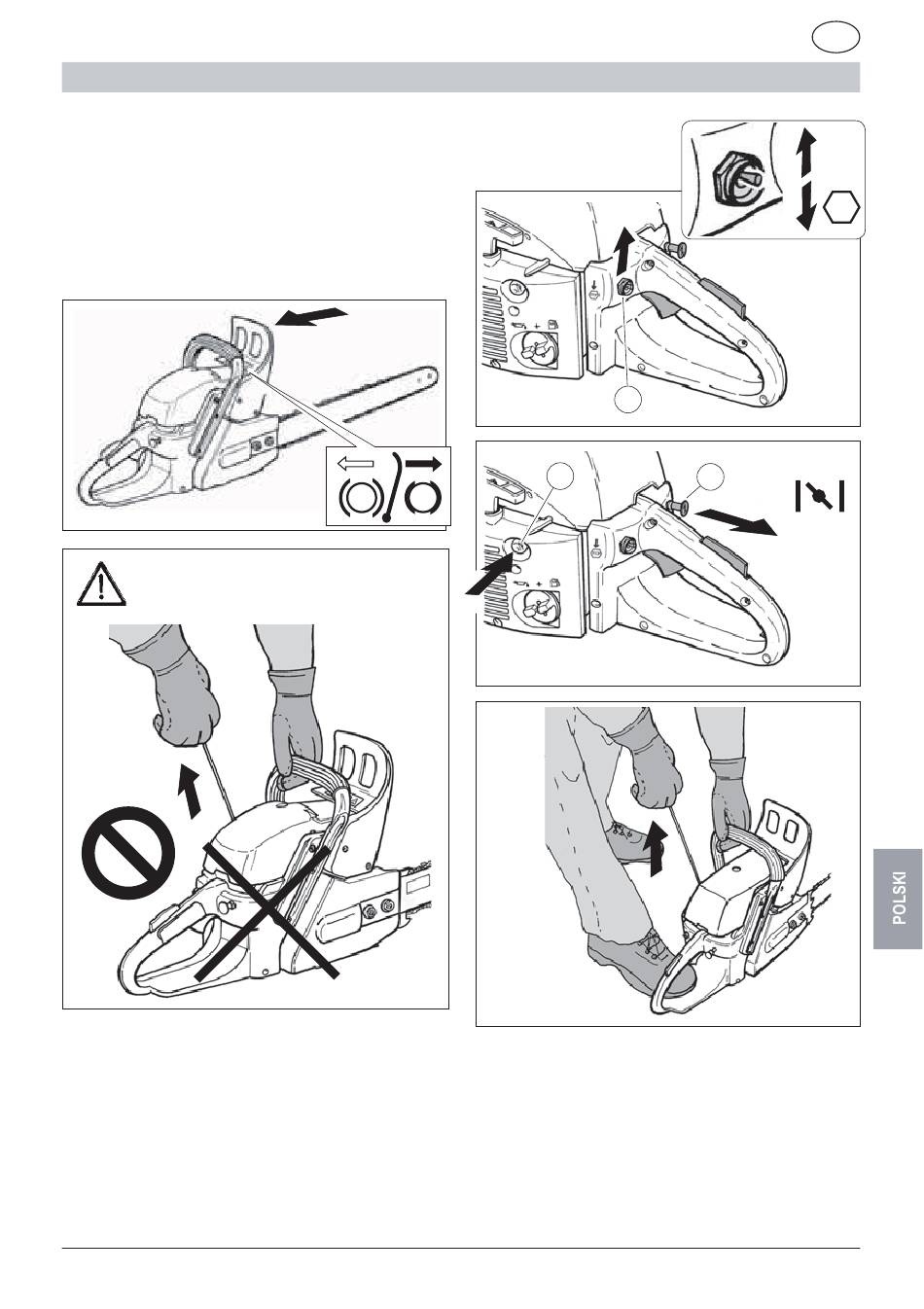 POLSKI