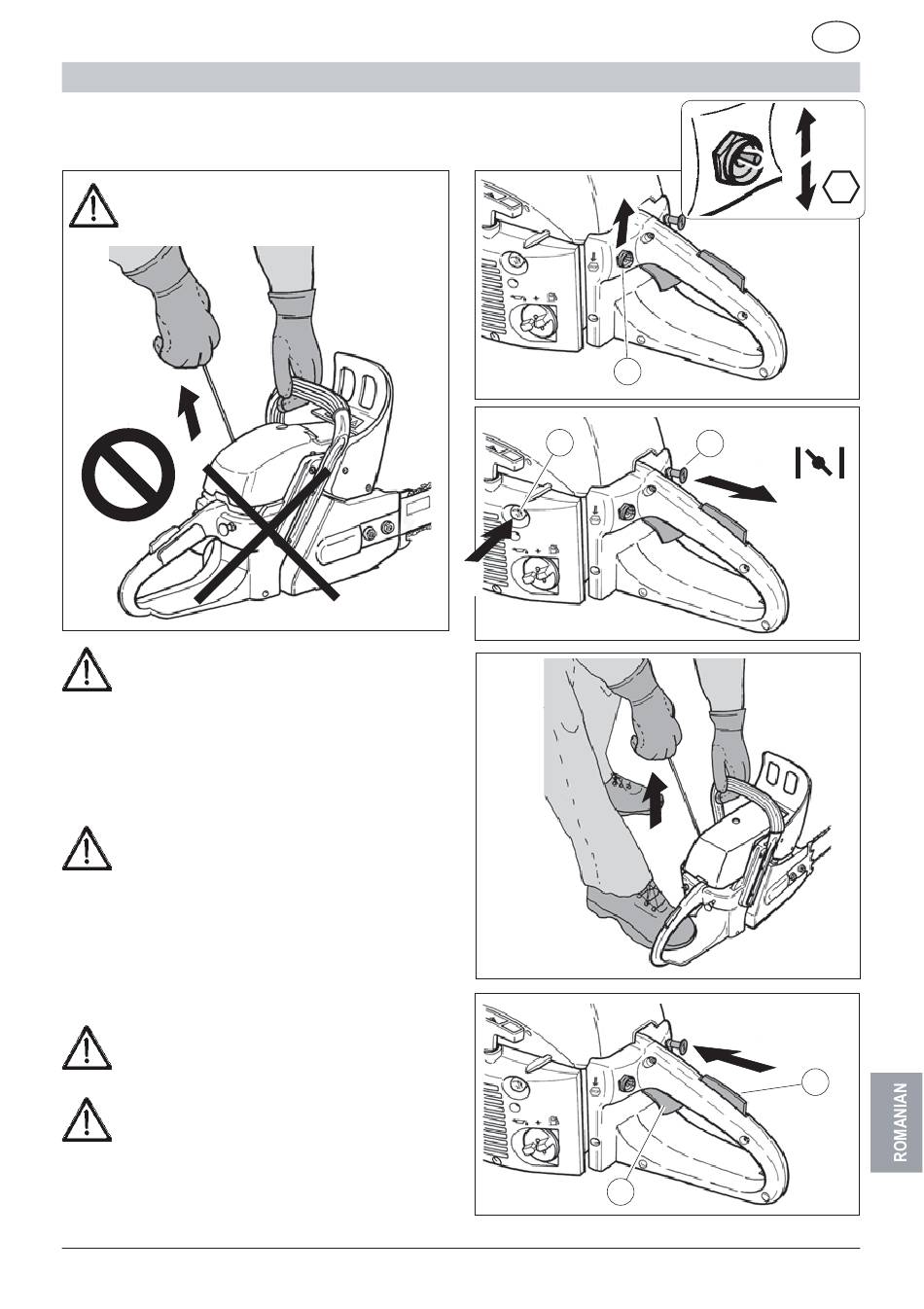 ROMANIAN