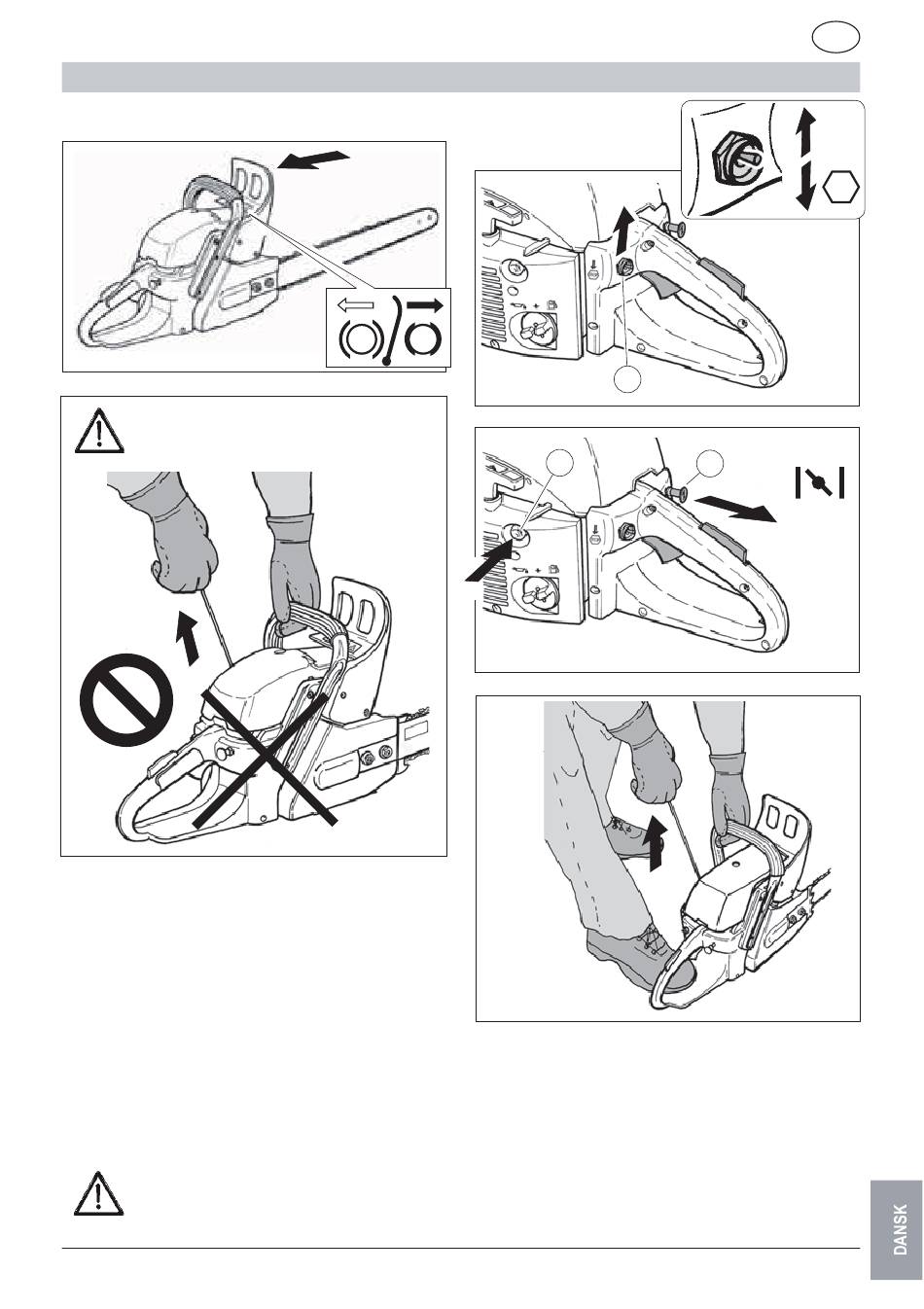 DANSK