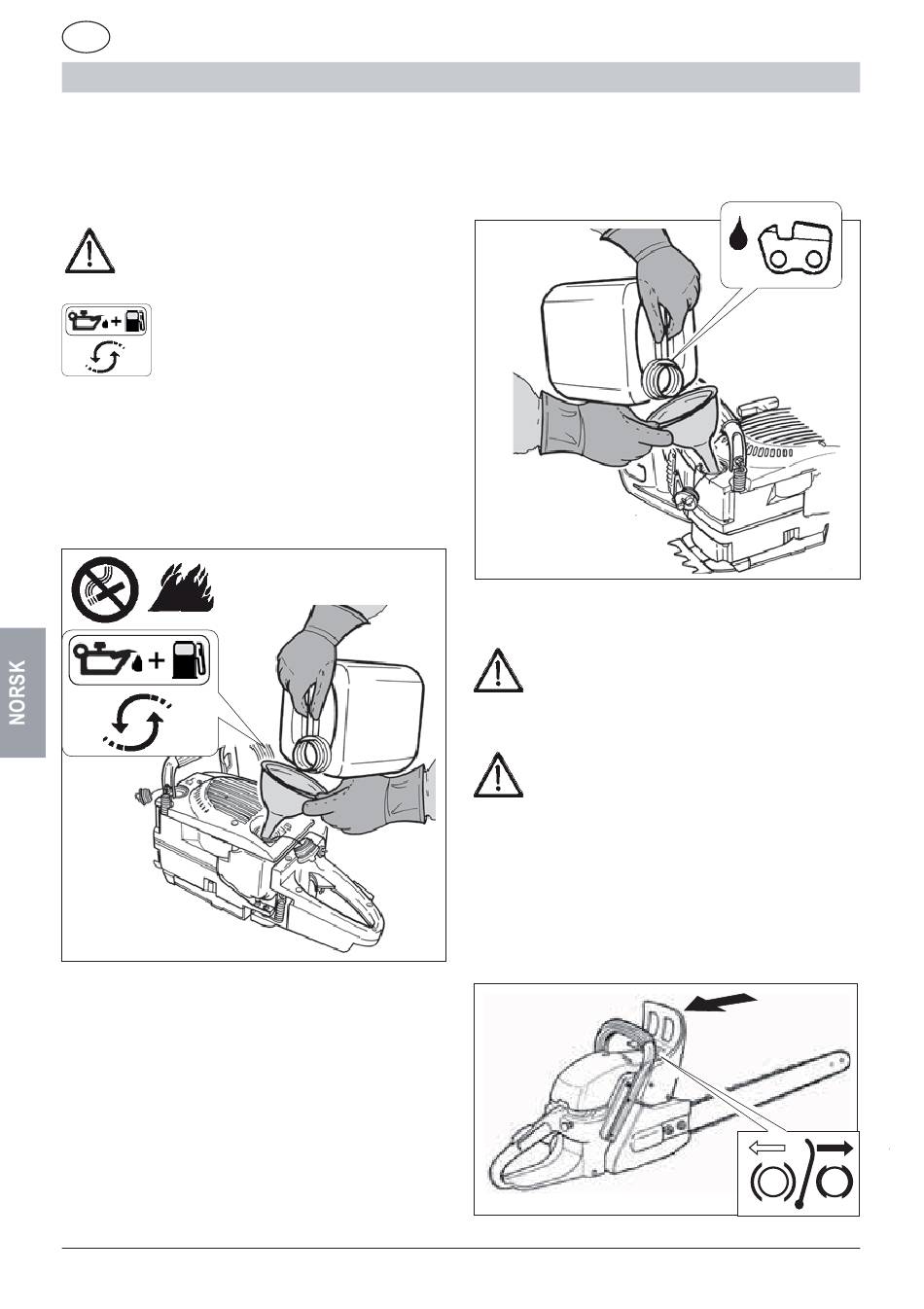 NORSK