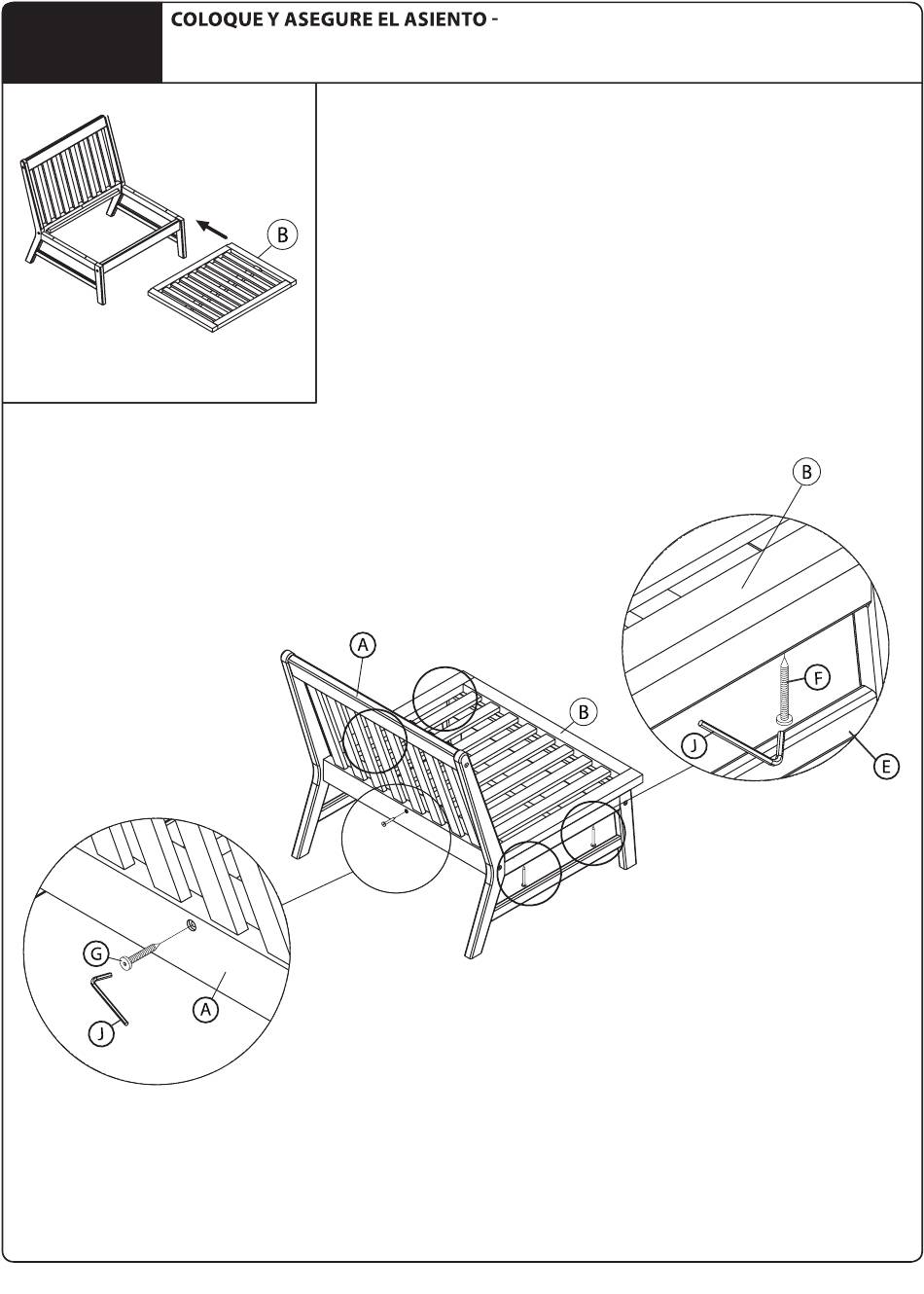 COLOQUE Y ASEGURE EL ASIENTO -

B

B

A

B

F

J

E

G

J

A