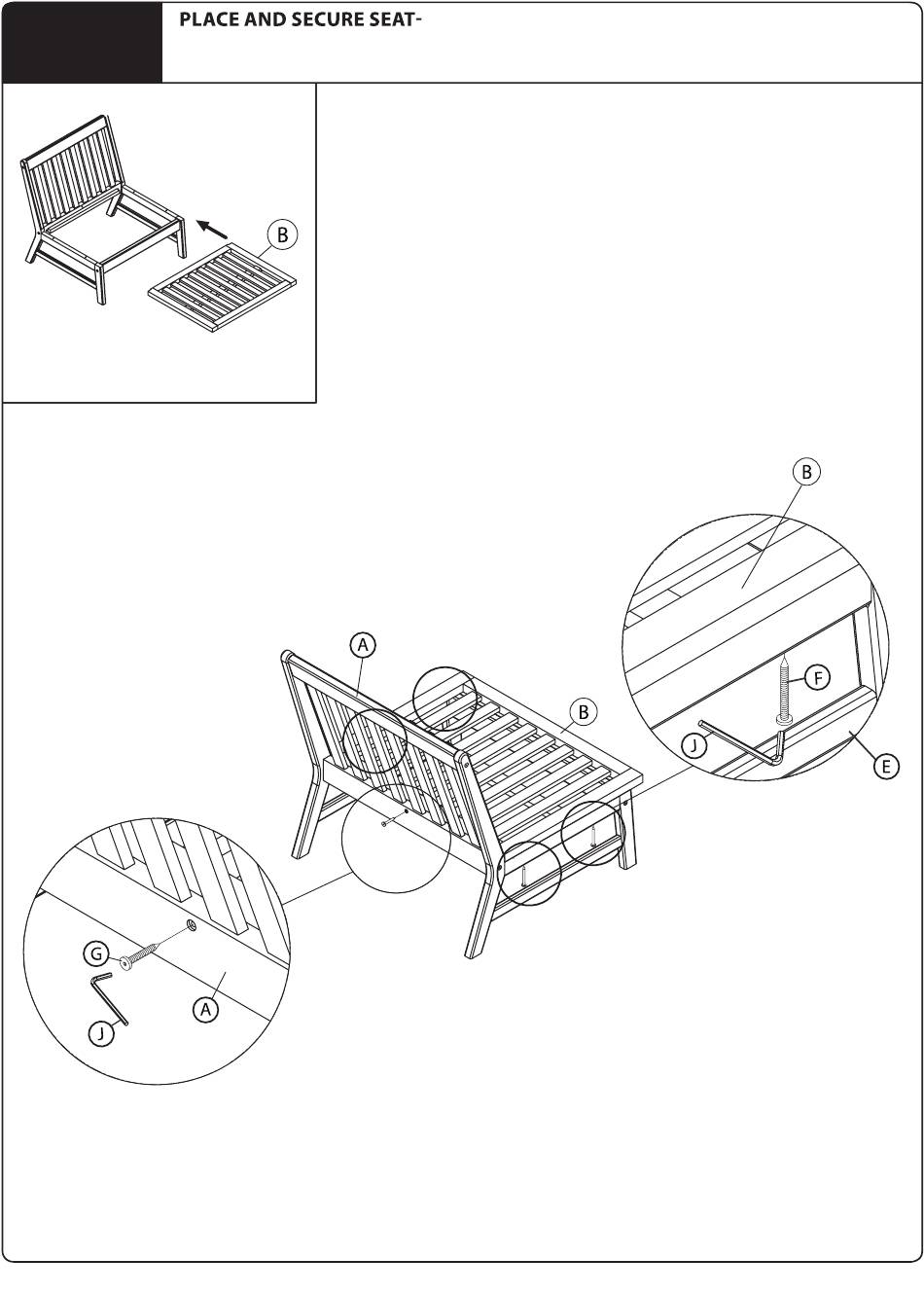 PLACE AND SECURE SEAT-

B

B

A

B

F

J

E

G

J

A