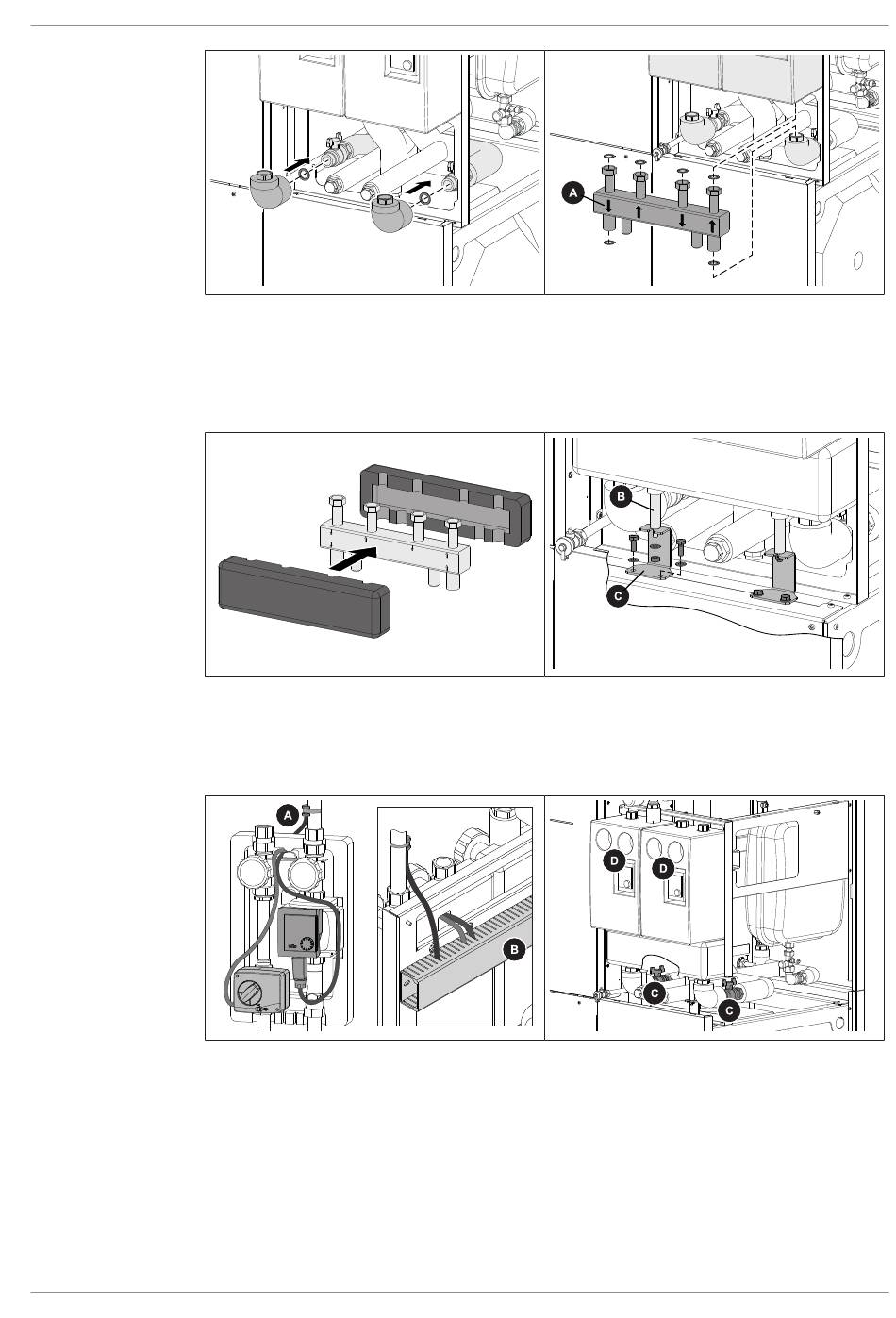 A

B

C

A

B

D

D

C

C