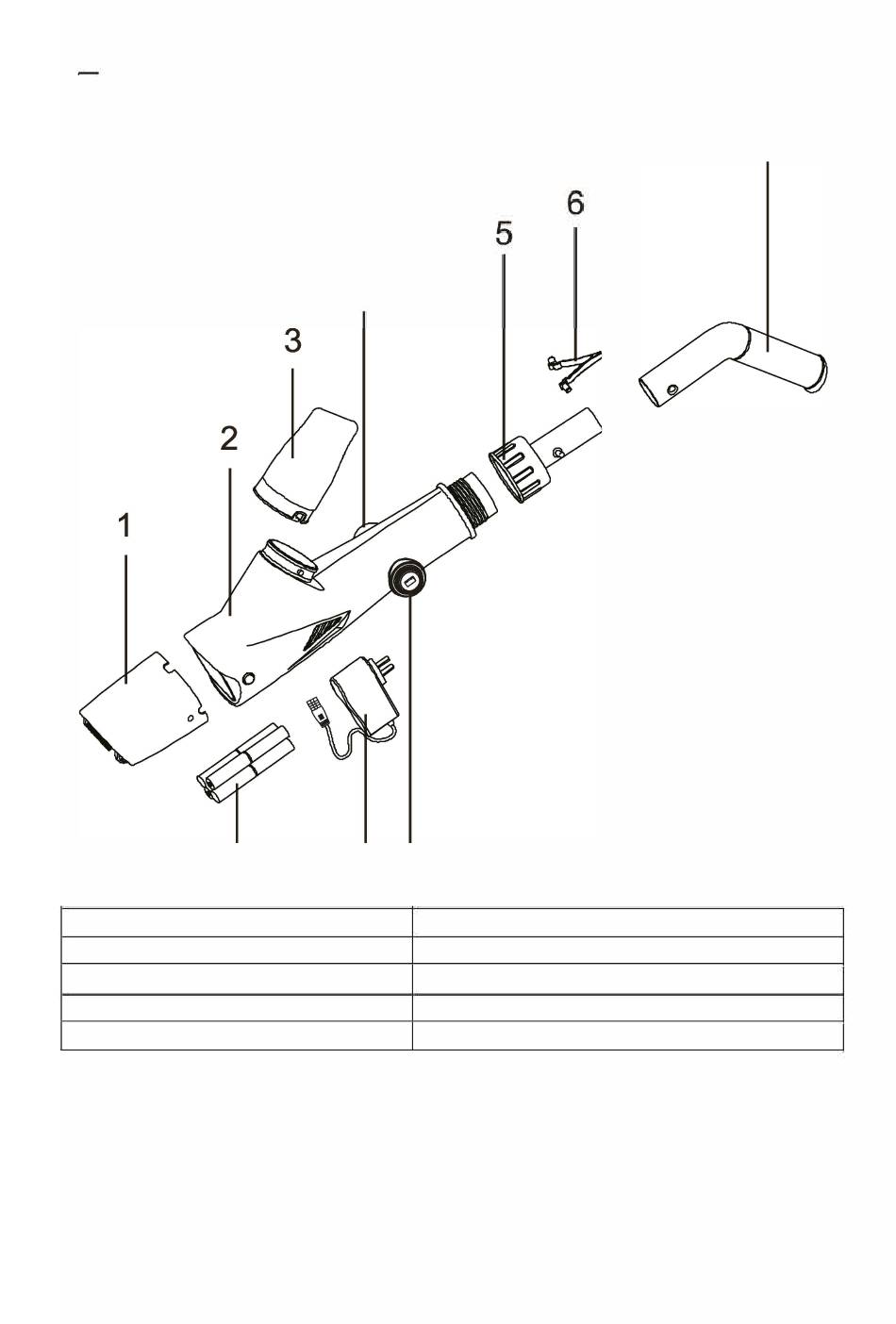 6
5
3
2
1