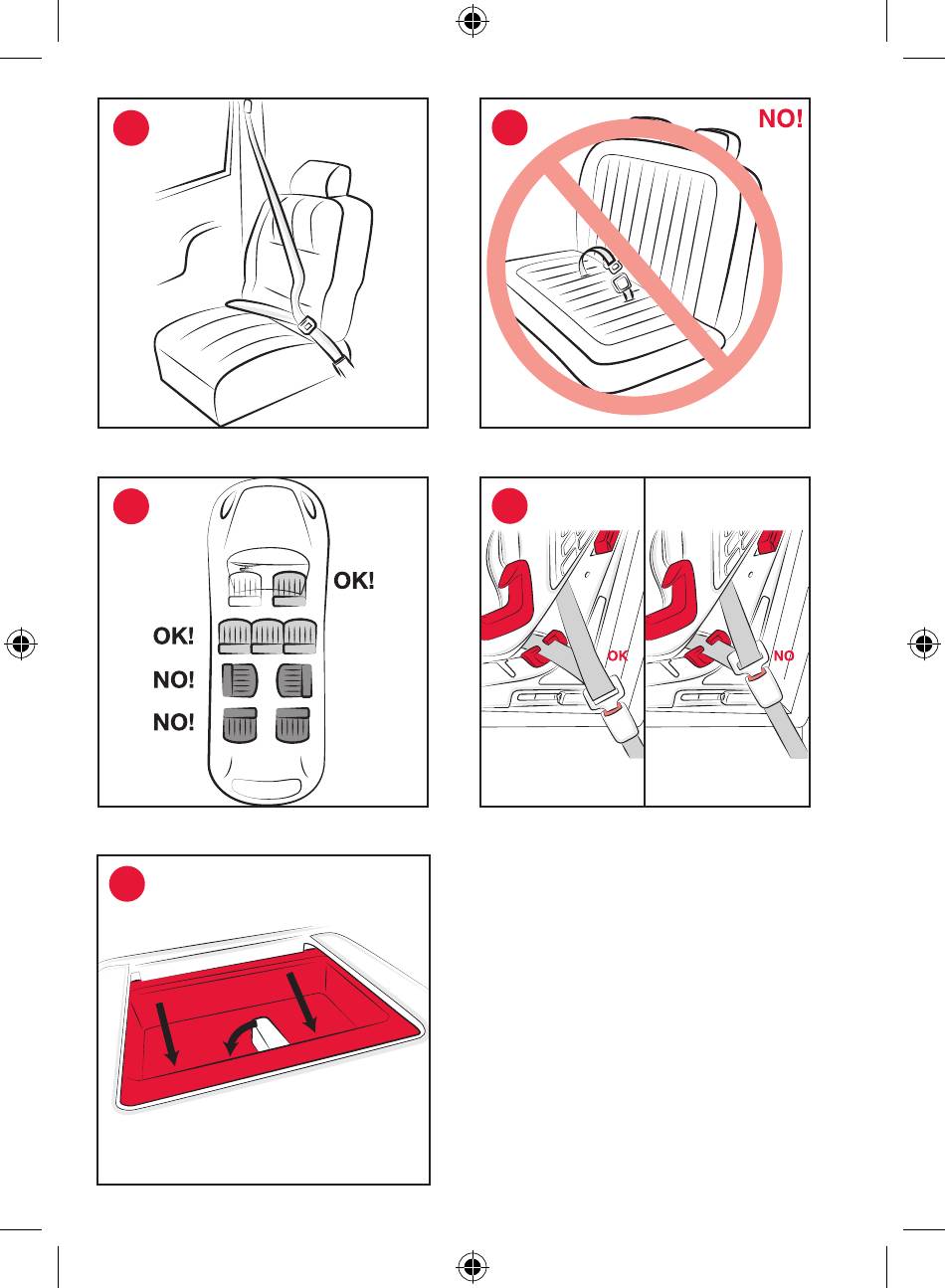 NO!

OK!

OK!

NO!

NO!

OK

NO