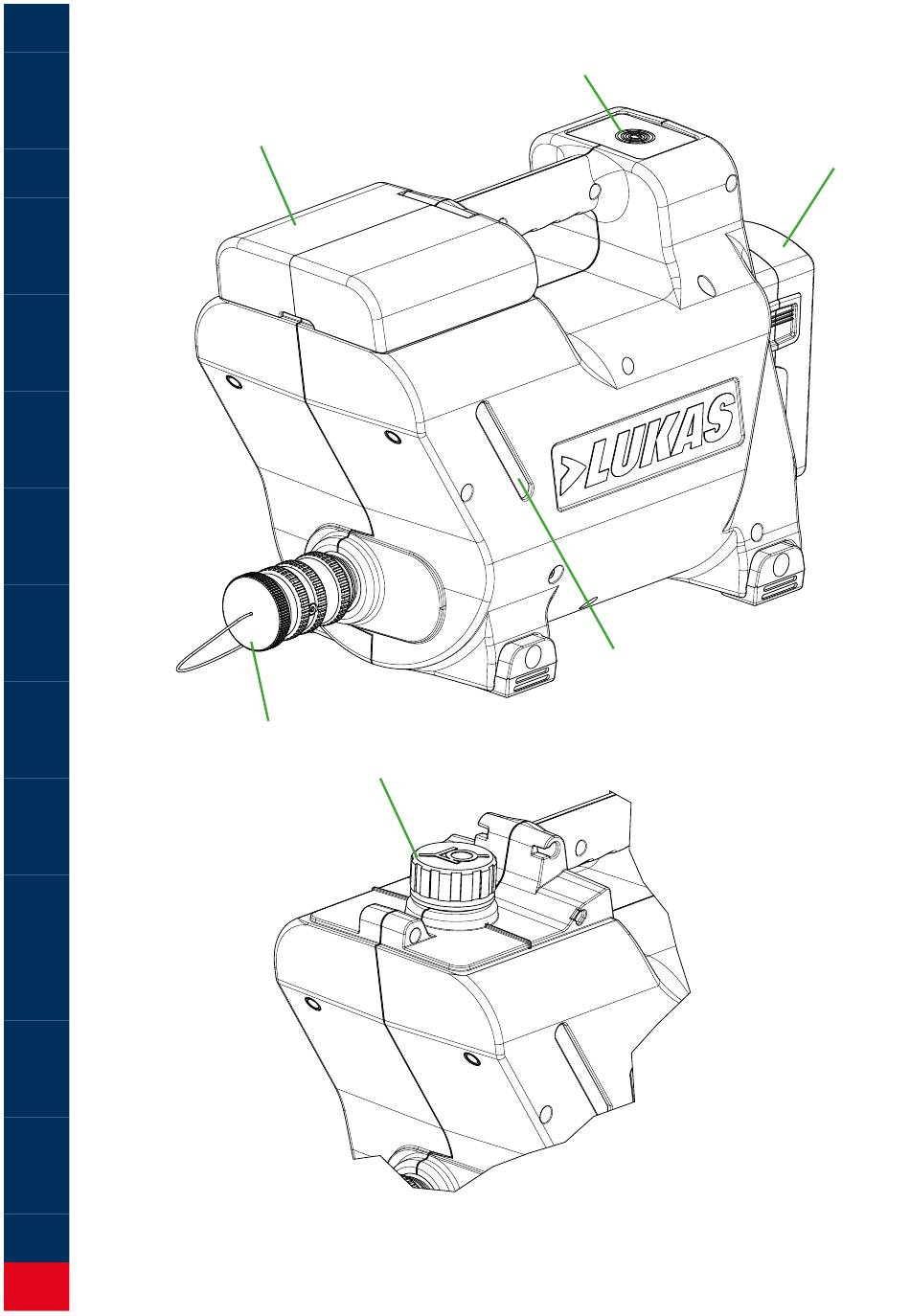 LUKAS