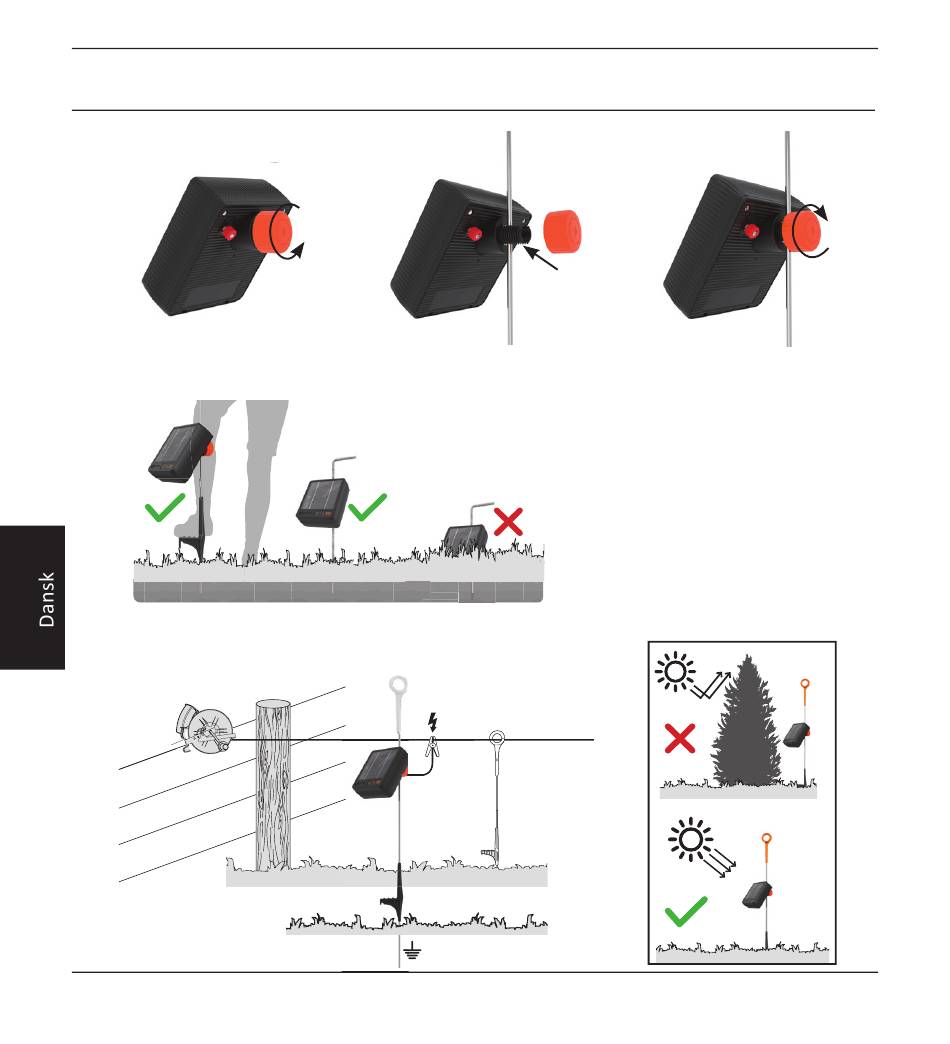 Dansk