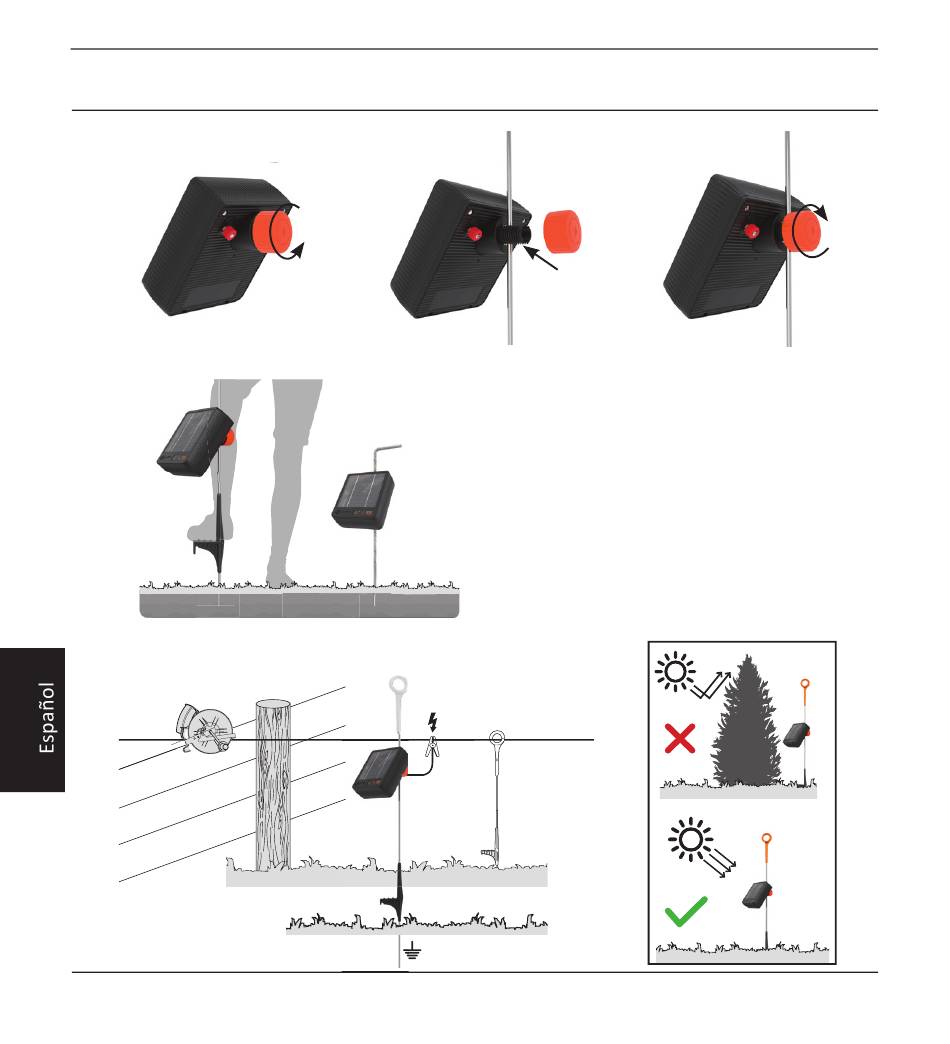 Español