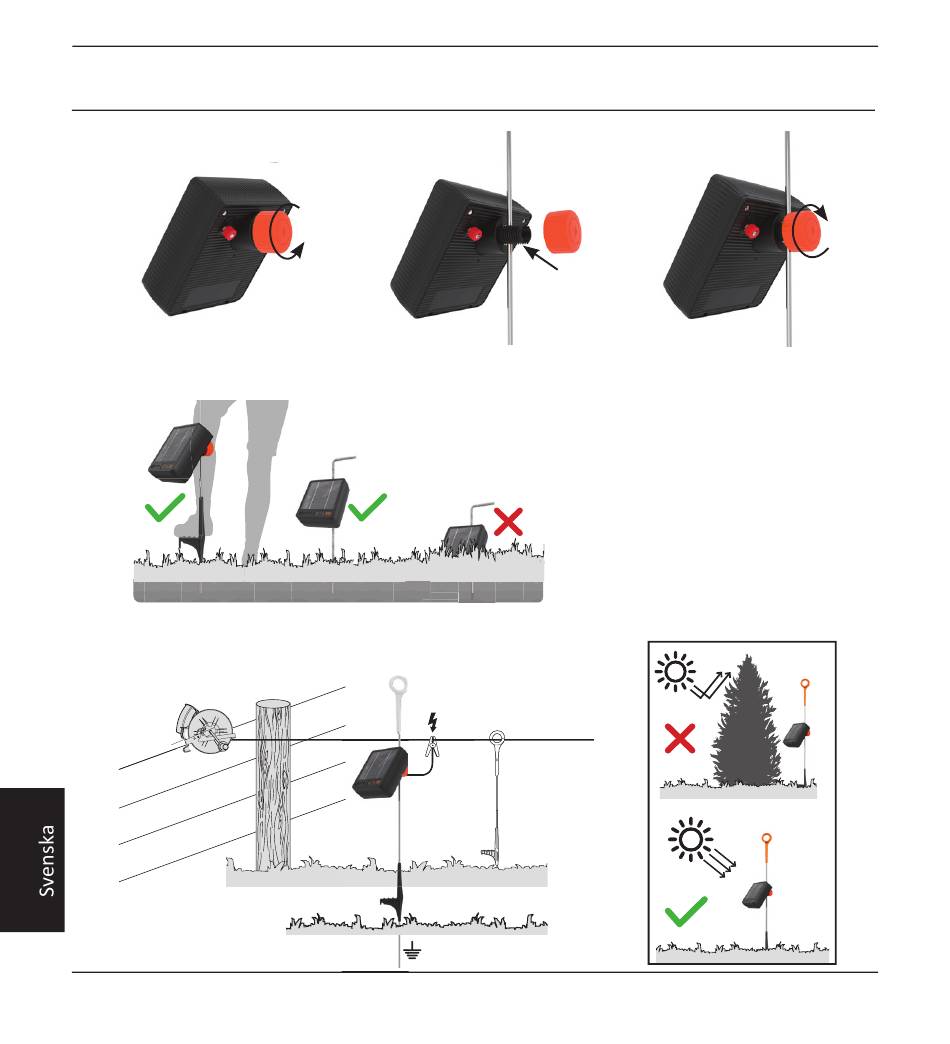 Svenska