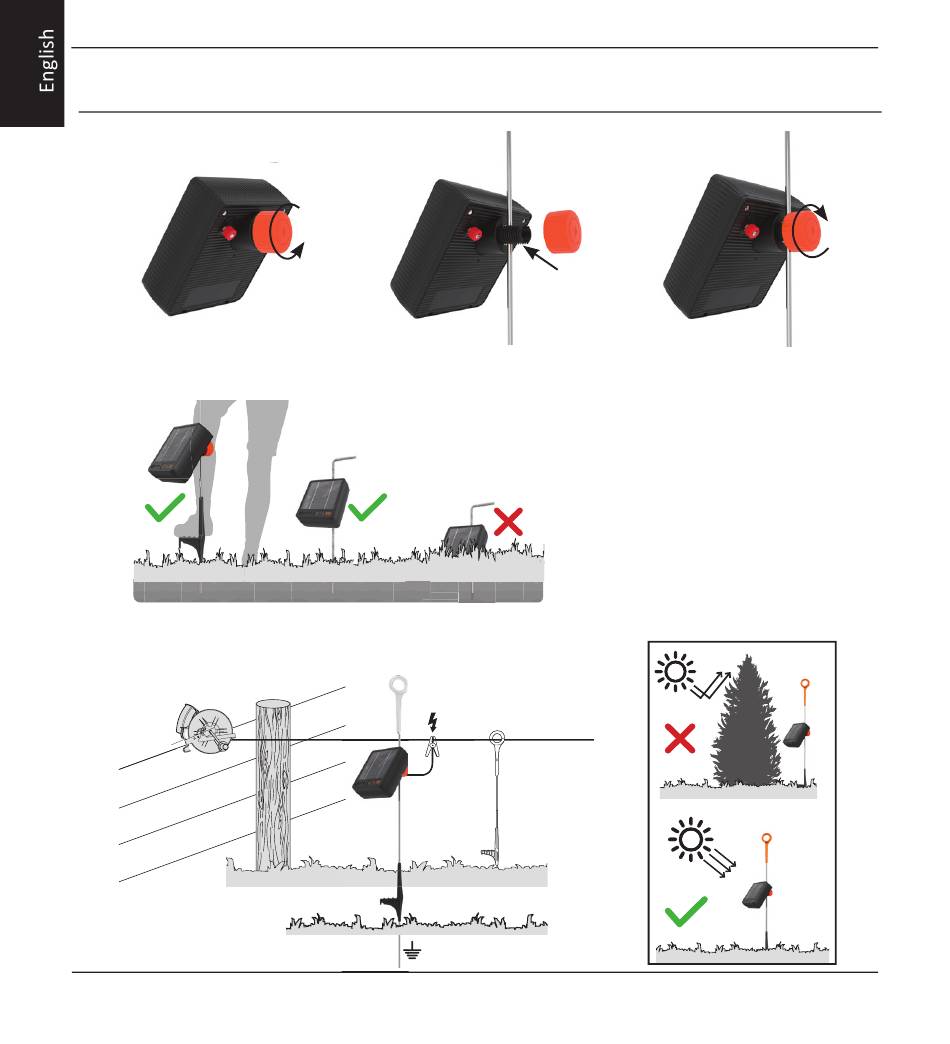 English