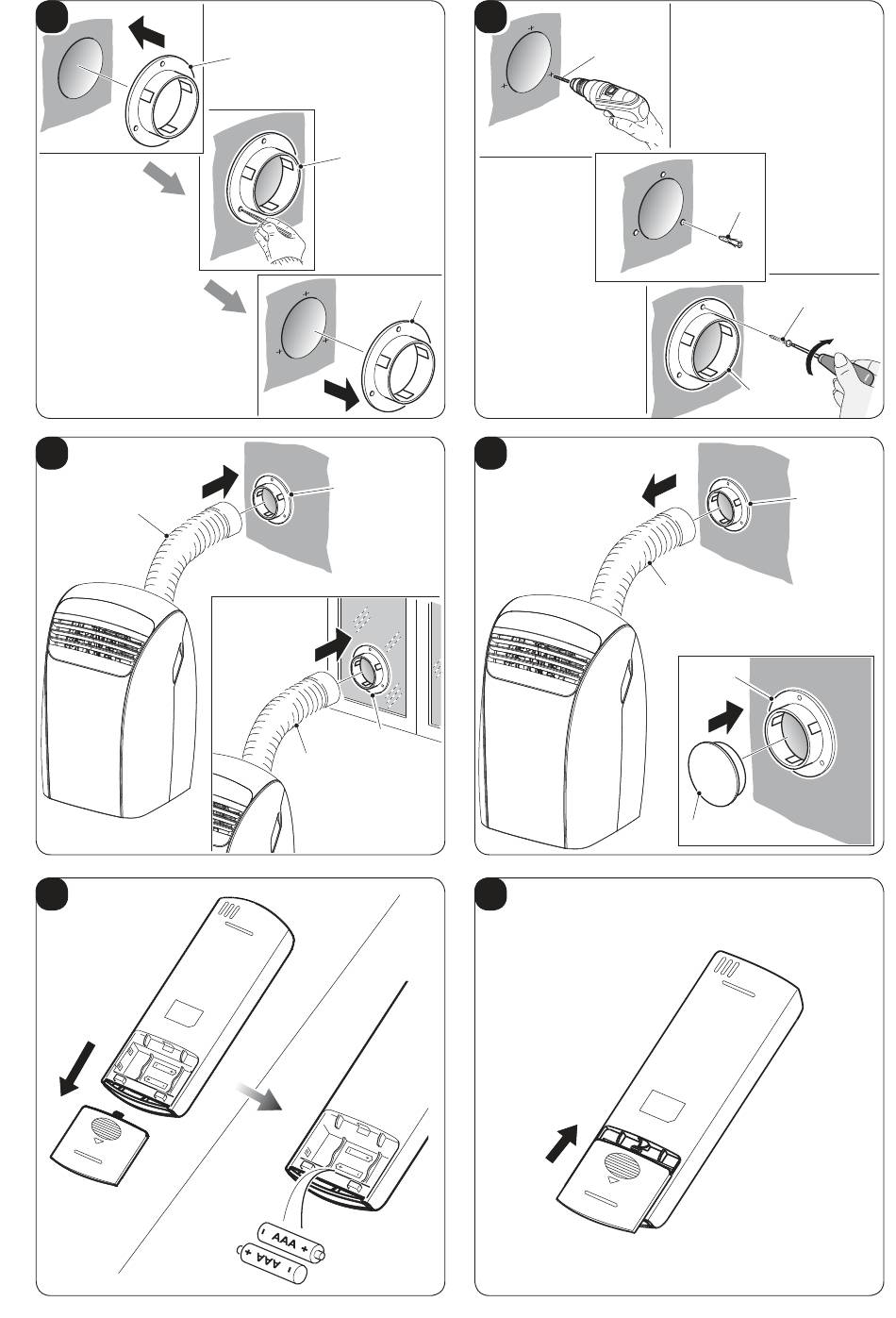 AAA
AAA