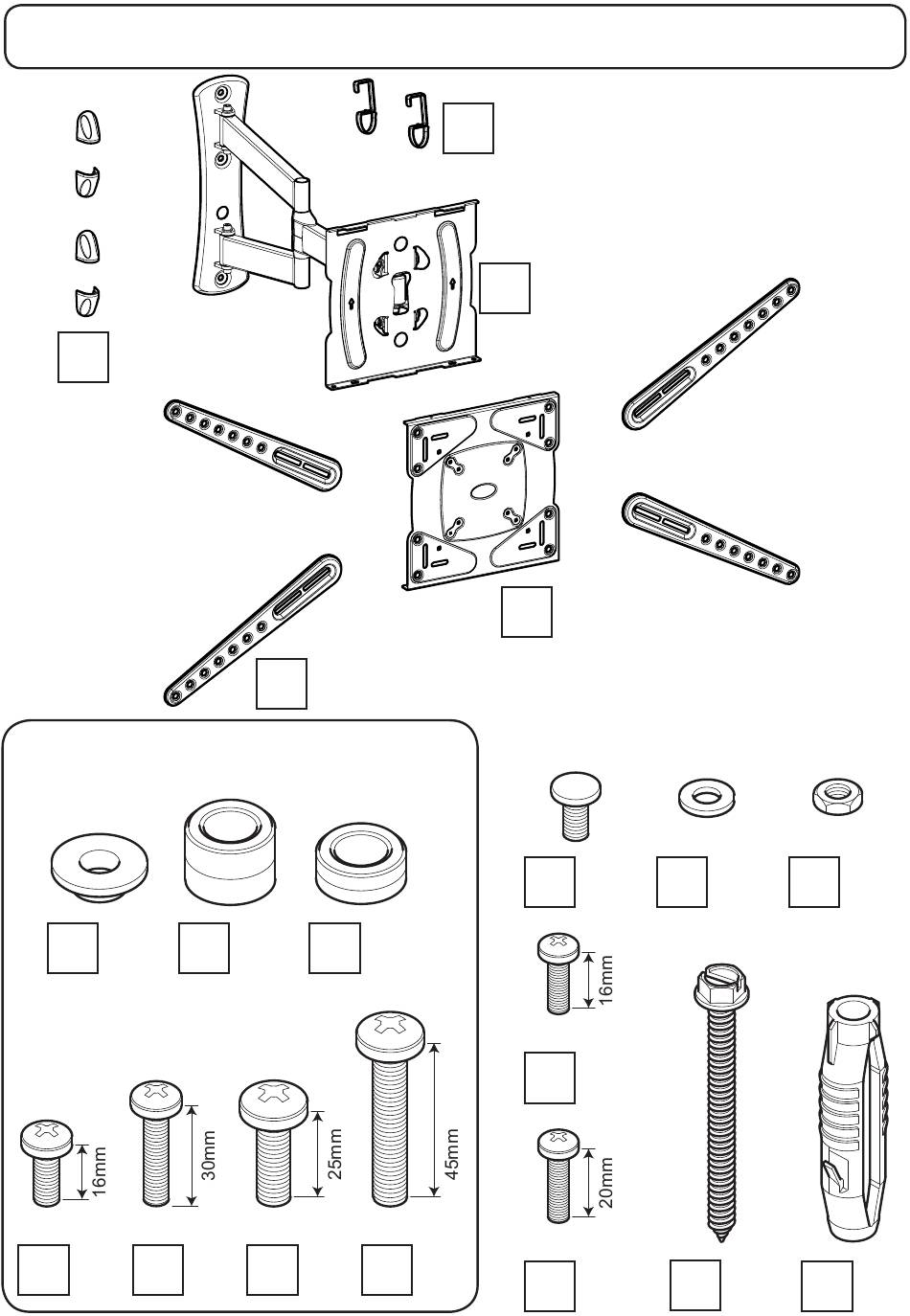 16mm

30mm

25mm

45mm

16mm

20mm