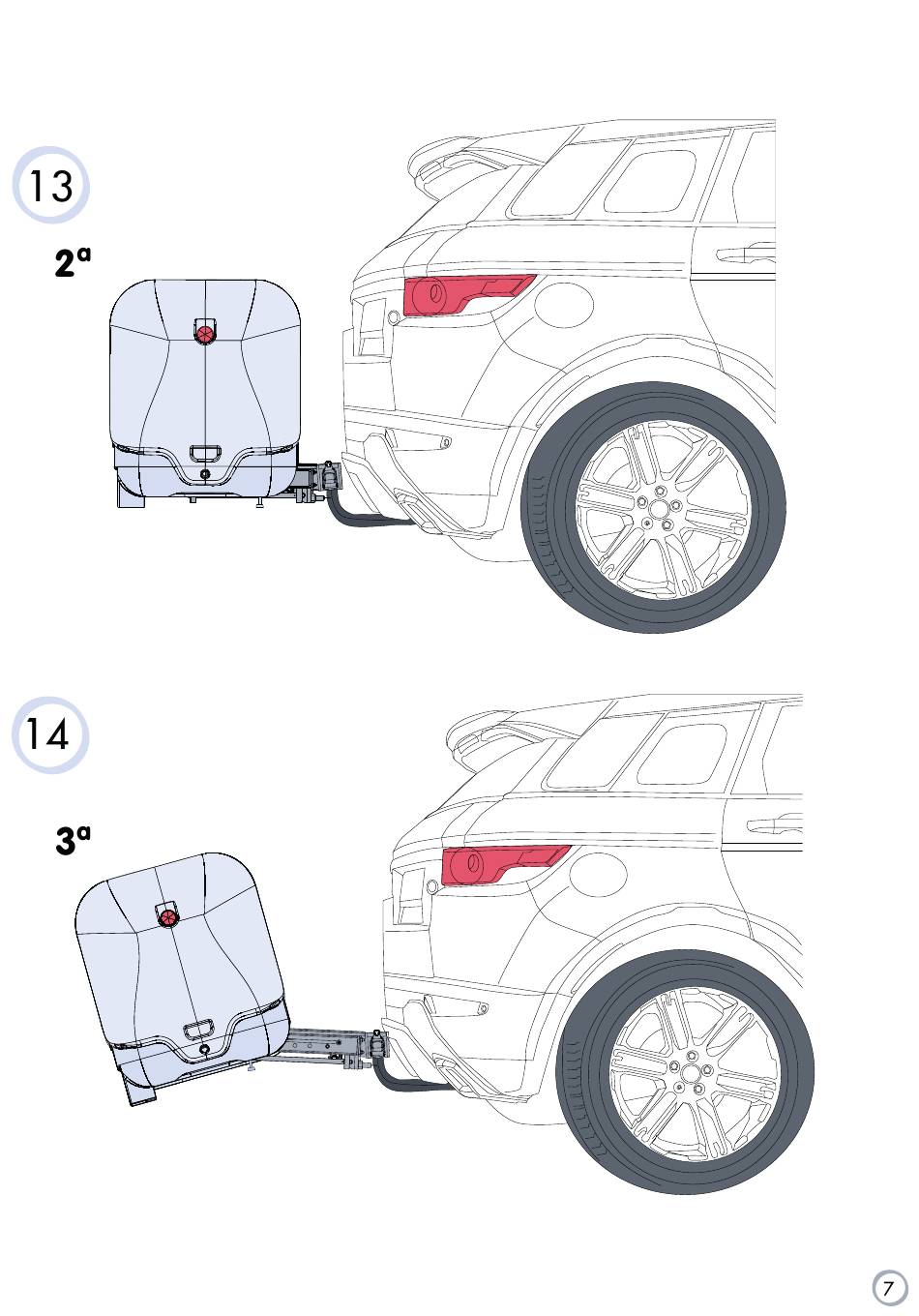 13

2ª

14

3ª

7