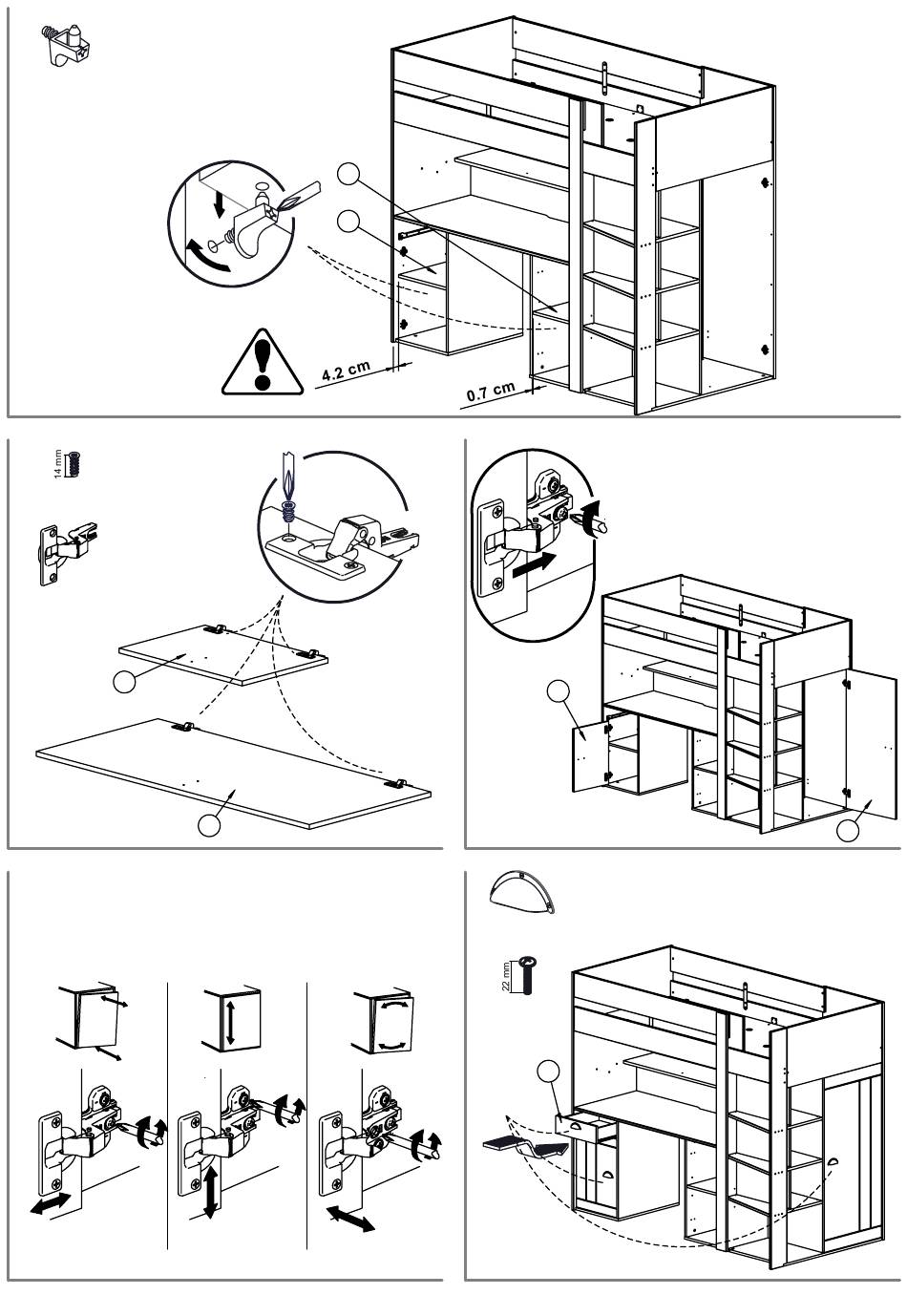 4.2 cm
0.7 cm

14 mm

22 mm