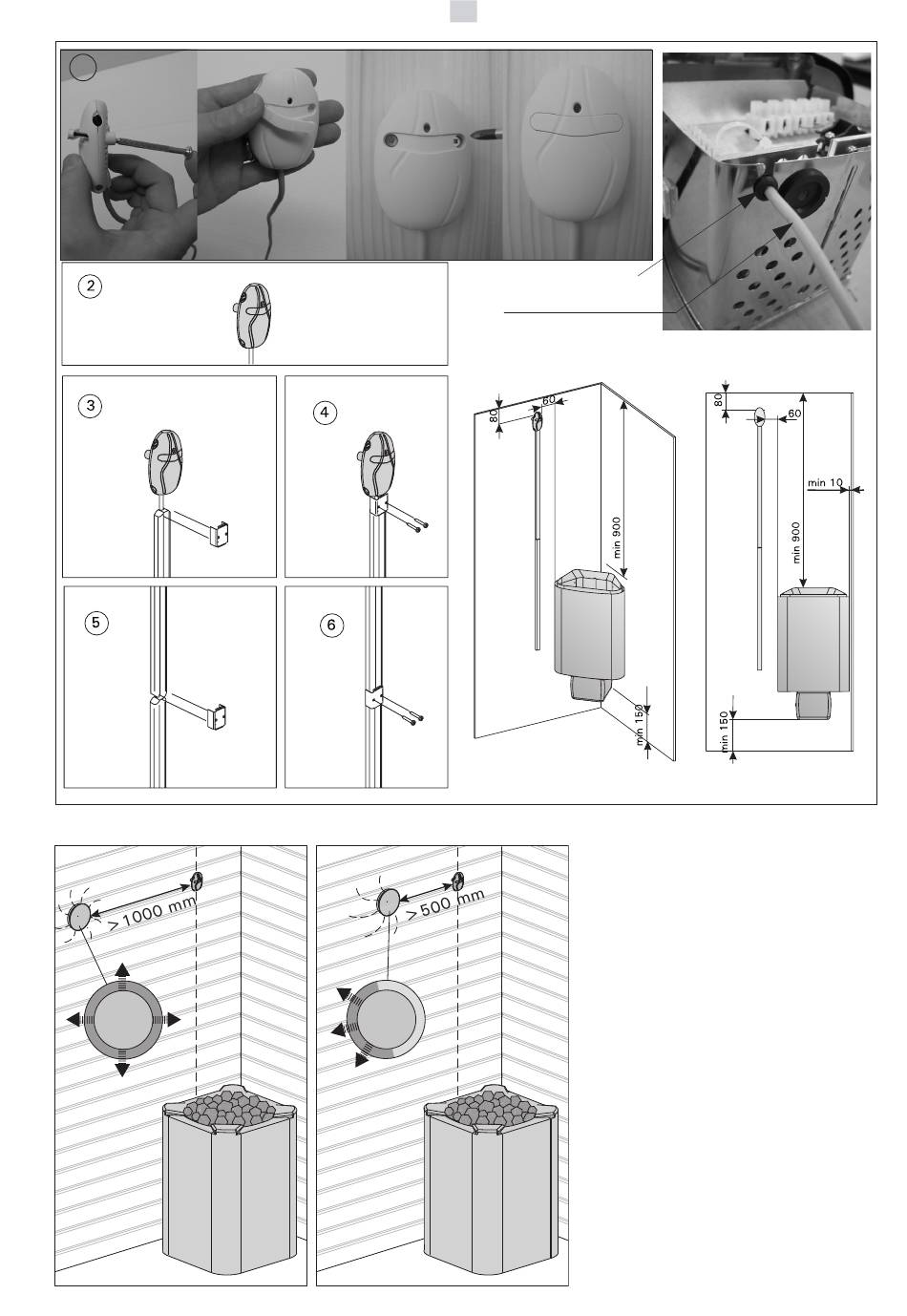 2

3

4

5

6

80
60
min 900
min 150

80
60
min 10
min 900
min 150

>1000 mm

>500 mm