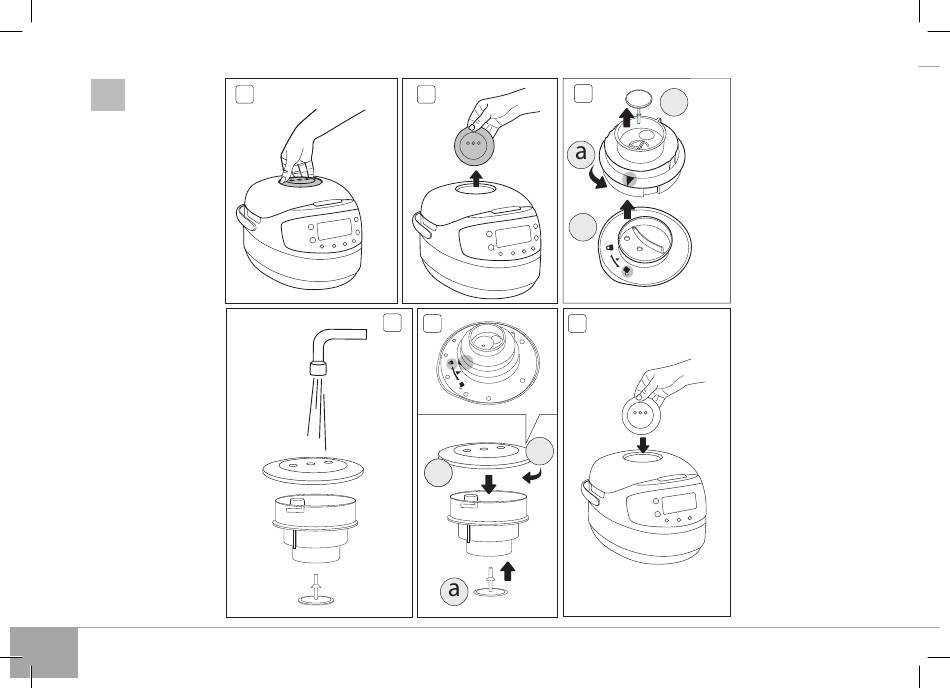 a

a