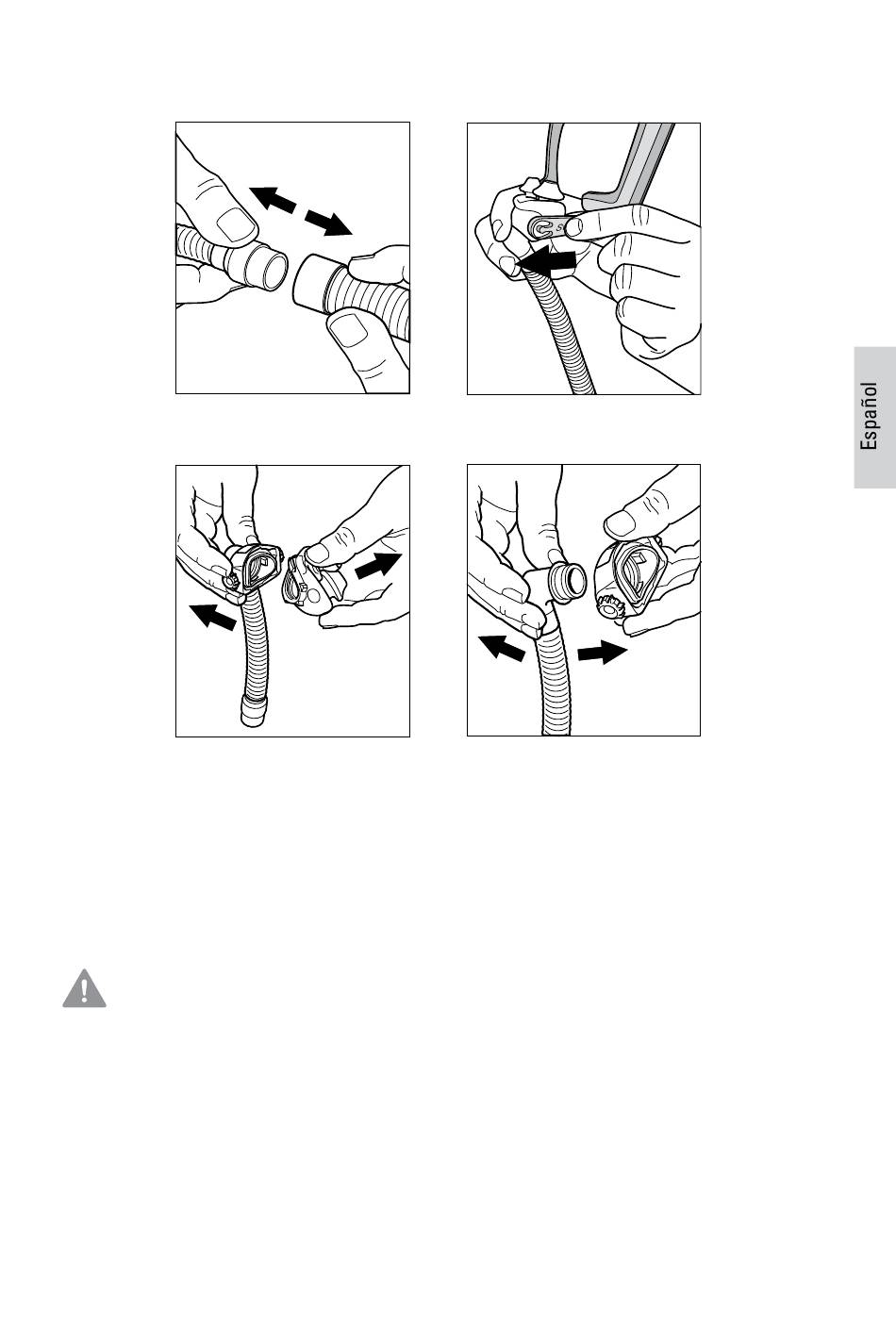 Español