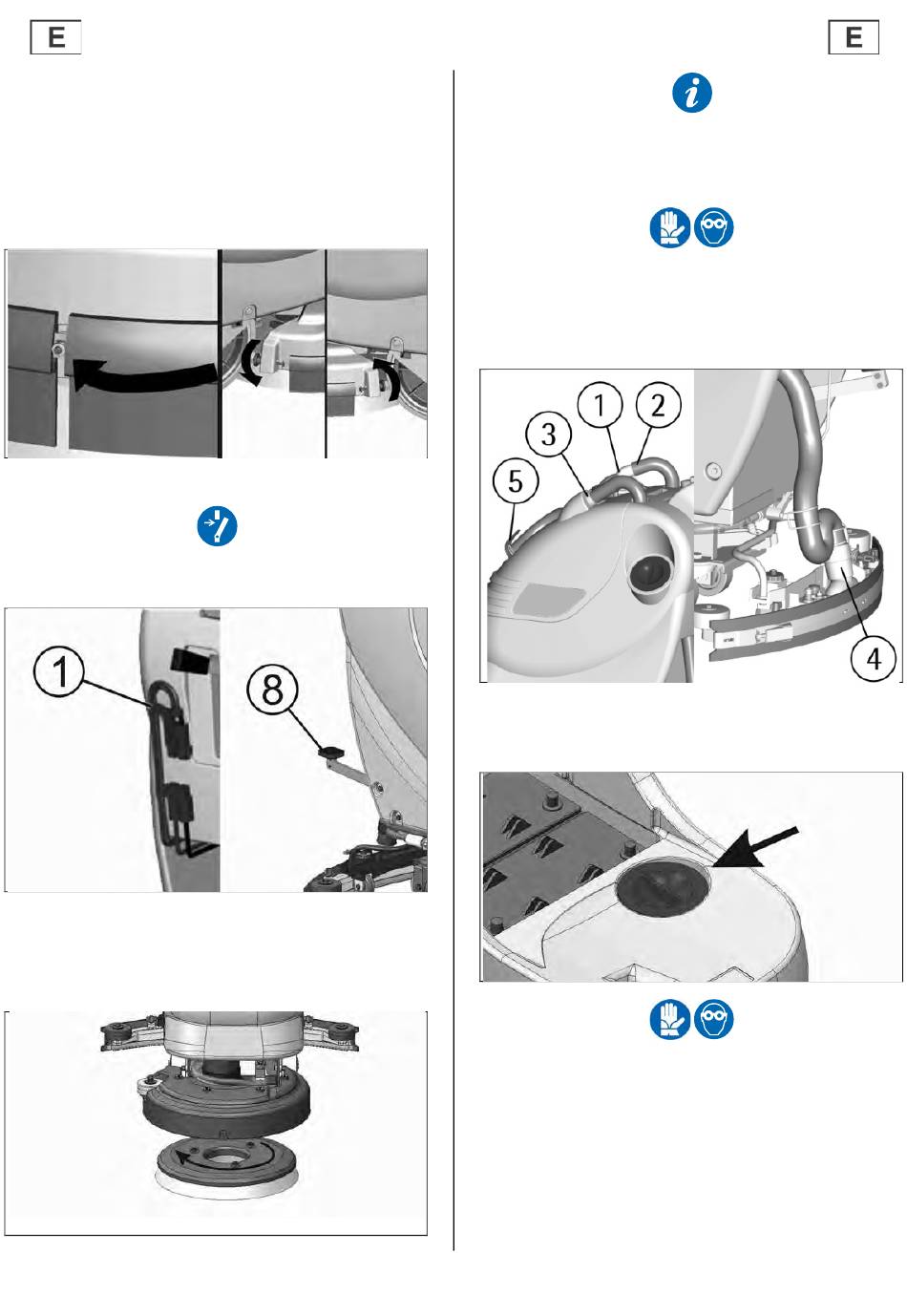 E

E

1

8

1

2

3

5

4