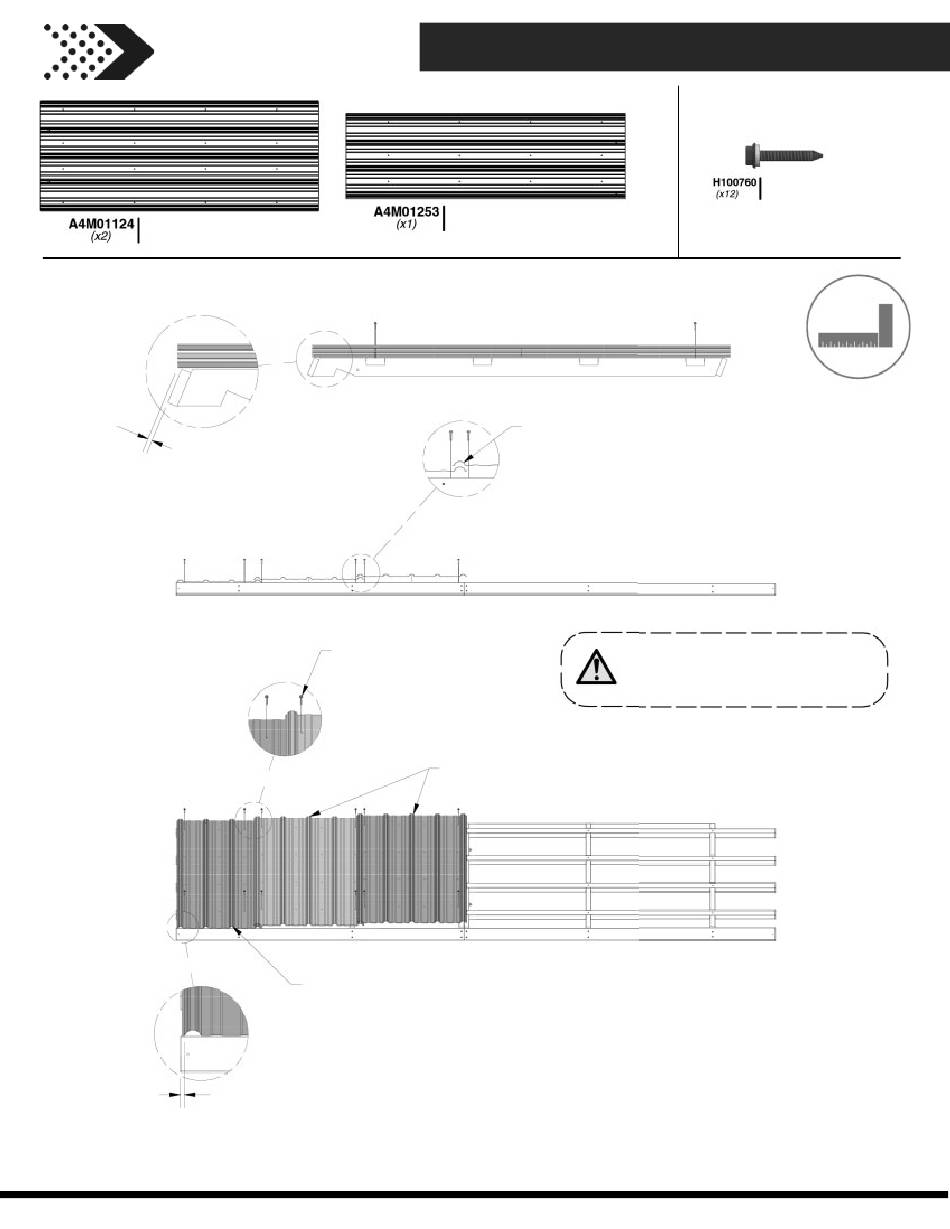 A4M01124
(x2)

A4M01253
(x1)

H100760
(x12)