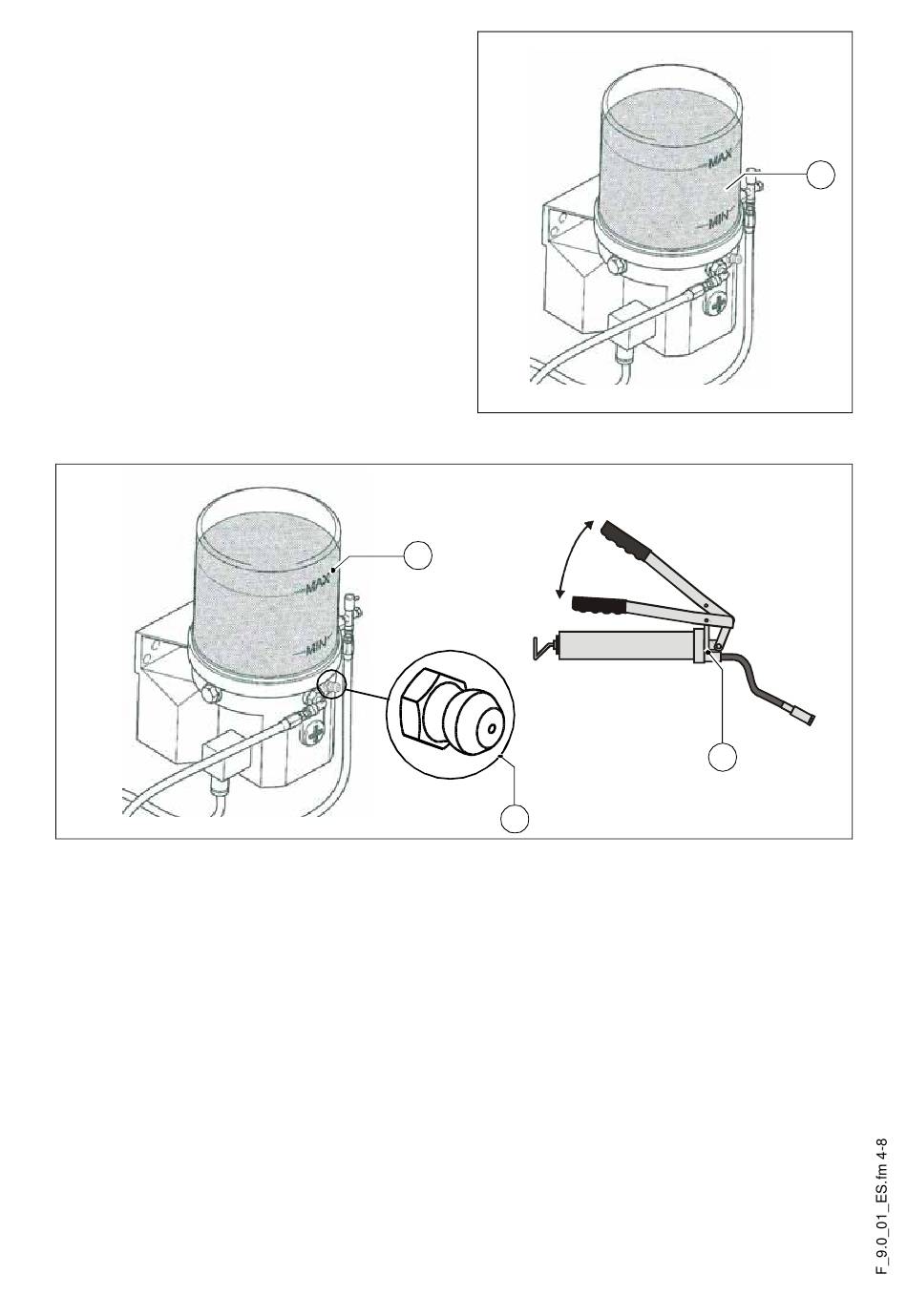 MAX
MIN

MAX
MIN

F_9.0_01_ES.fm 4-8