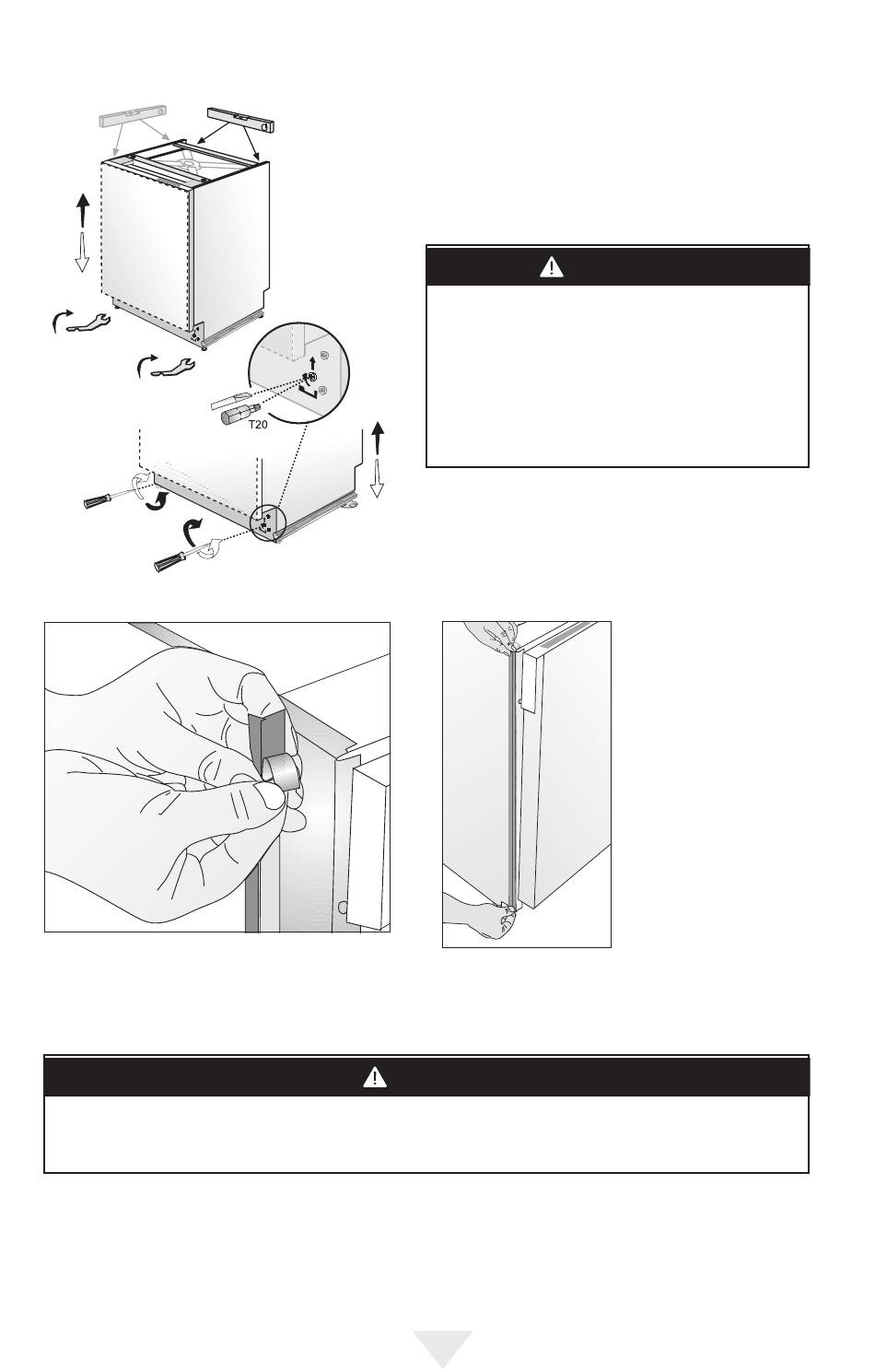 T20