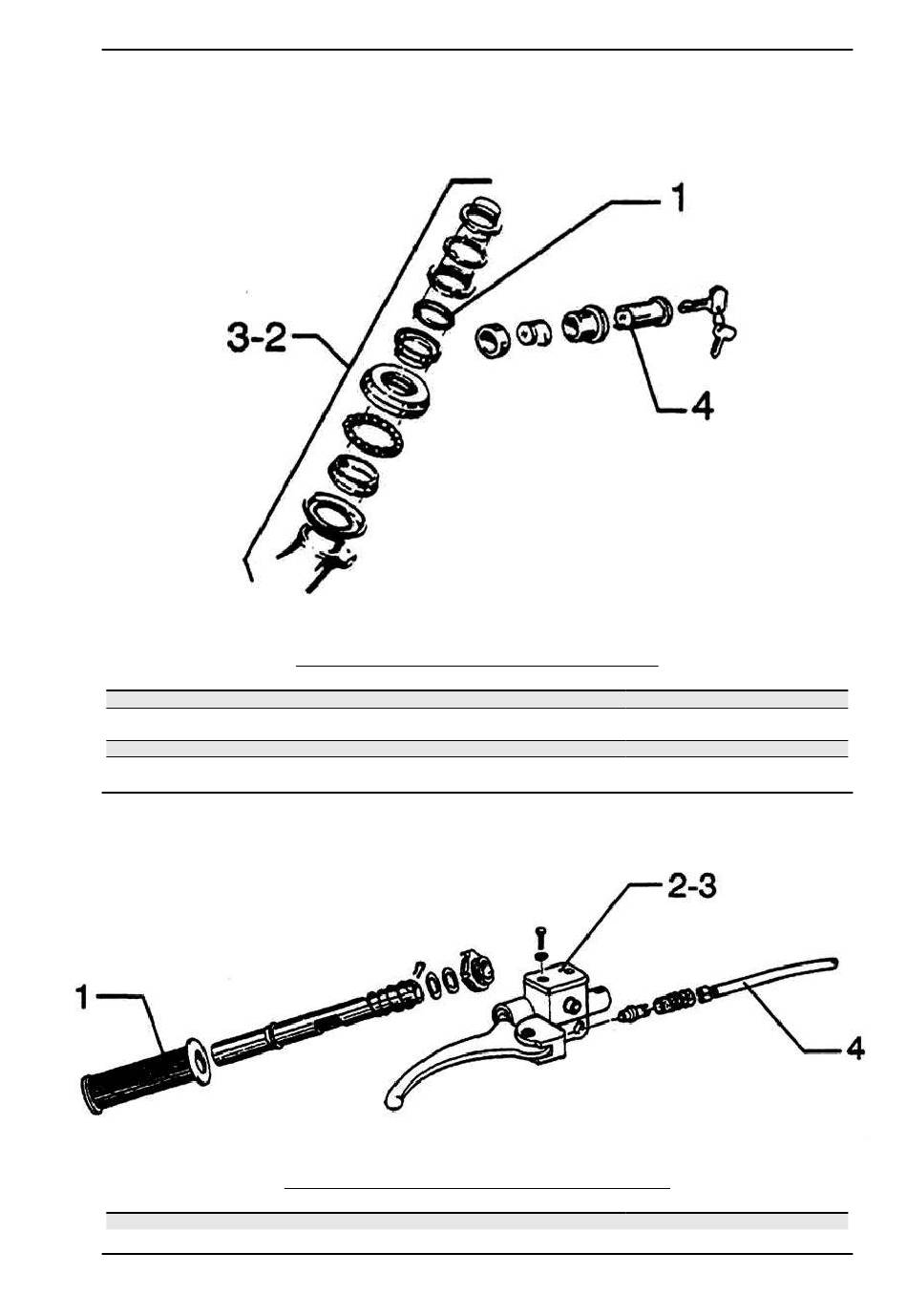 1

3-2

4

2-3

1

4