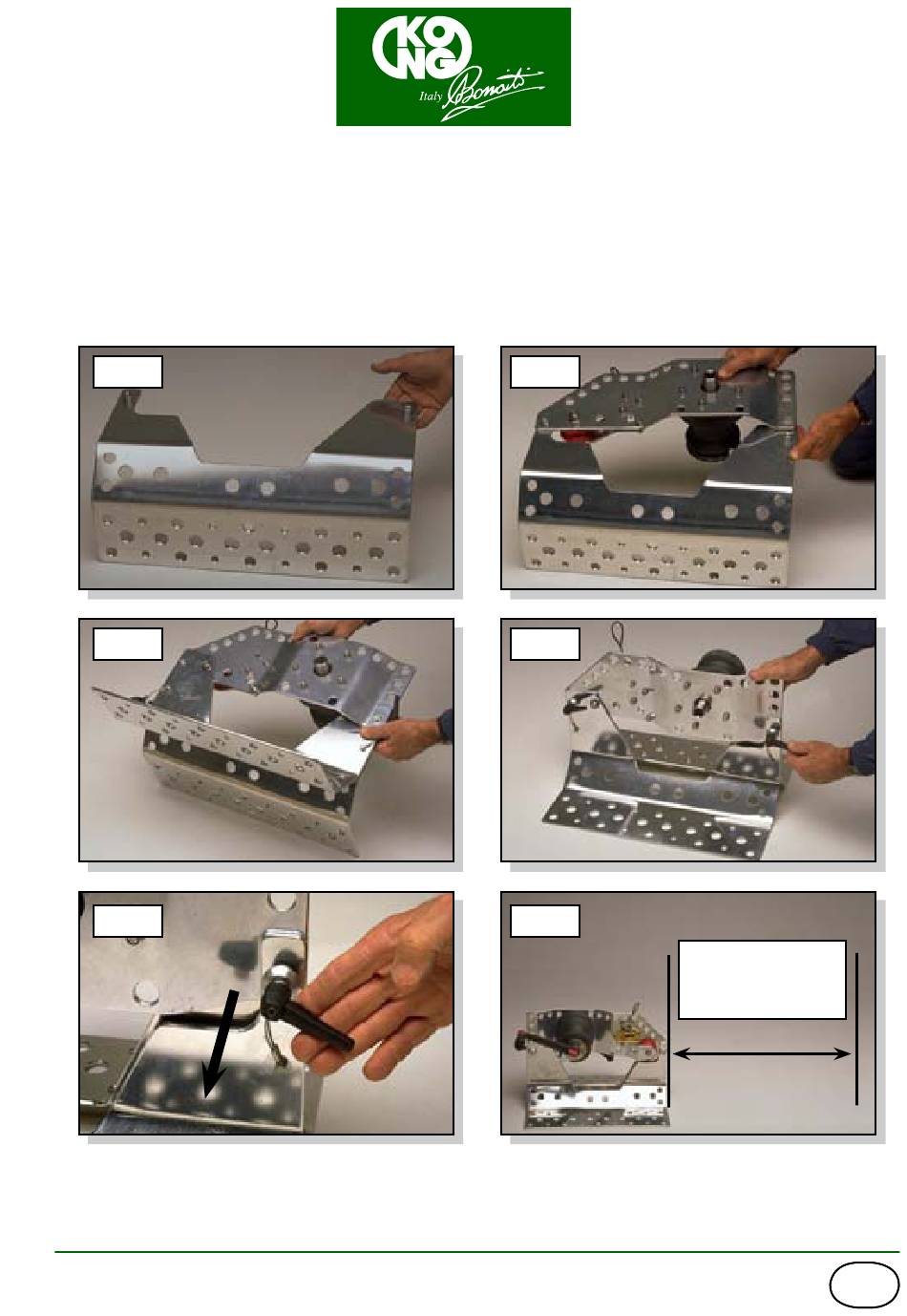 KONG
Italy Bonaiti