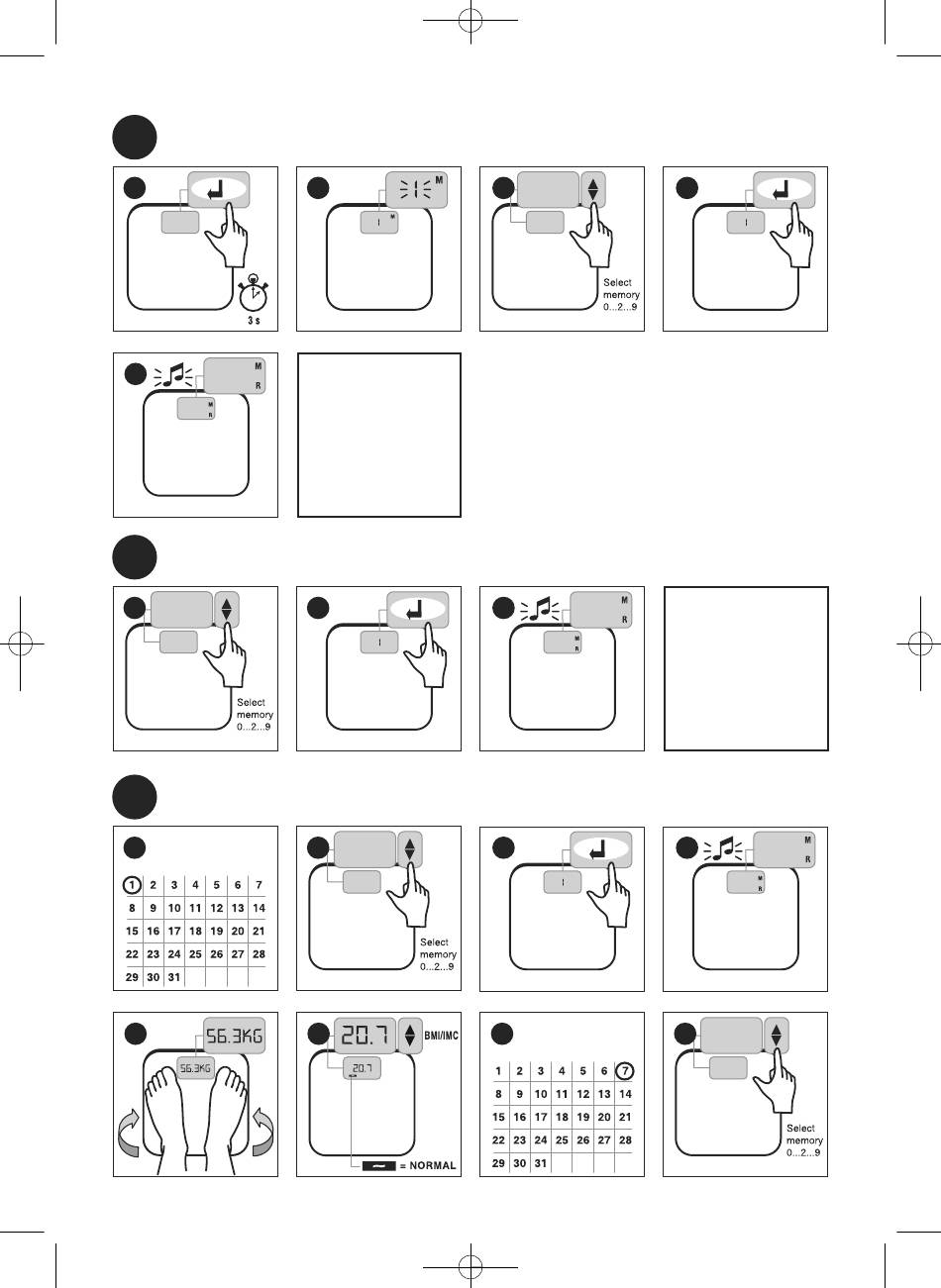 3 s

M
I M

Select memory 0...2...9

I

M R
M R

Select memory 0...2...9

I

M R
M R

| 1 | 2 | 3 | 4 | 5 | 6 | 7 |
|---|---|---|---|---|---|---|
| 8 | 9 | 10 | 11 | 12 | 13 | 14 |
| 15 | 16 | 17 | 18 | 19 | 20 | 21 |
| 22 | 23 | 24 | 25 | 26 | 27 | 28 |
| 29 | 30 | 31 | | | | |

Select memory 0...2...9

I

M R
M R

56.3KG
56.3KG

20.7 BMI/IMC
20.7
= NORMAL

| 1 | 2 | 3 | 4 | 5 | 6 | 7 |
|---|---|---|---|---|---|---|
| 8 | 9 | 10 | 11 | 12 | 13 | 14 |
| 15 | 16 | 17 | 18 | 19 | 20 | 21 |
| 22 | 23 | 24 | 25 | 26 | 27 | 28 |
| 29 | 30 | 31 | | | | |

Select memory 0...2...9