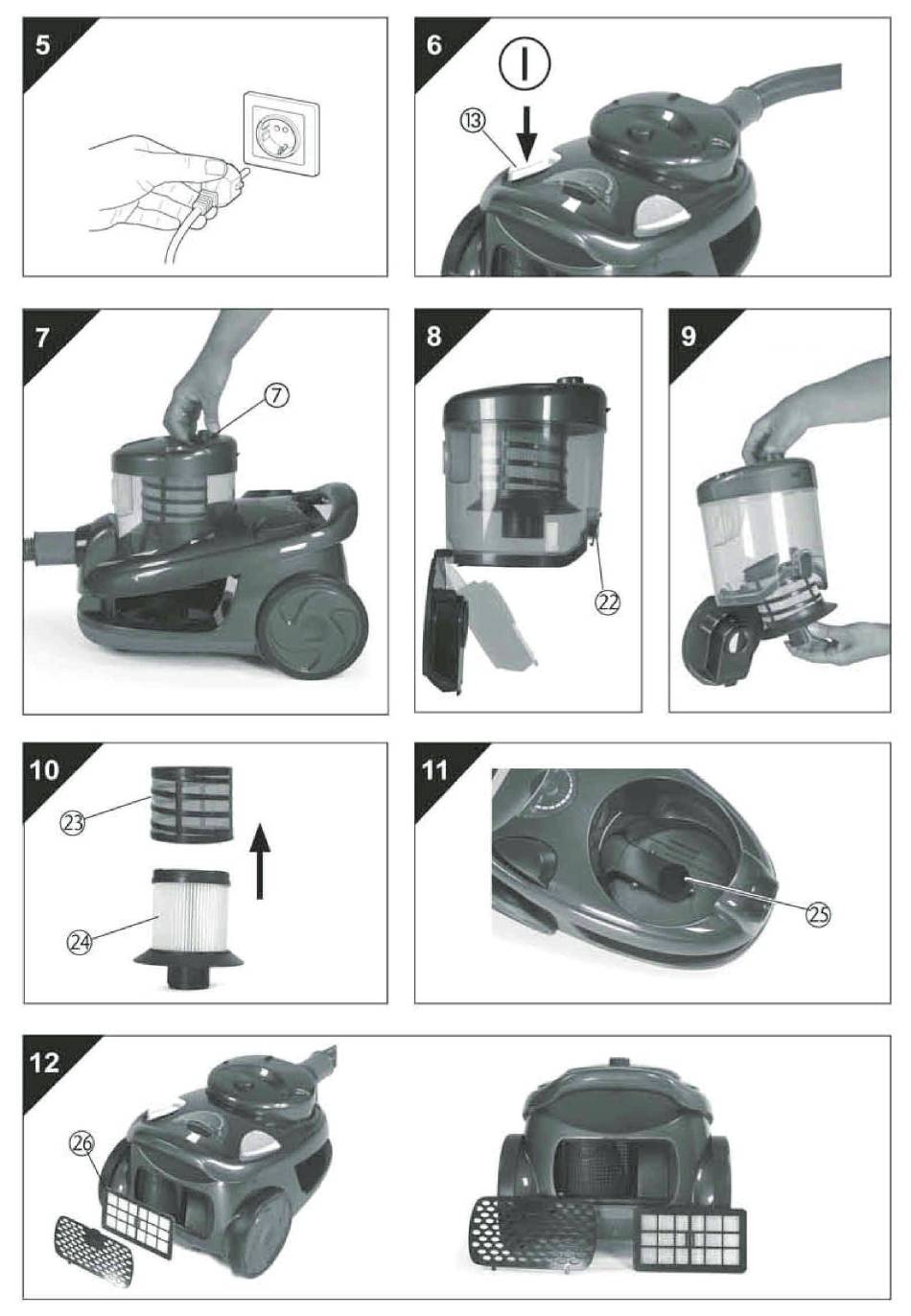 5

6

I

⑬

7

⑦

8

㉒

9

10

㉓

㉔

11

㉕

12

㉖