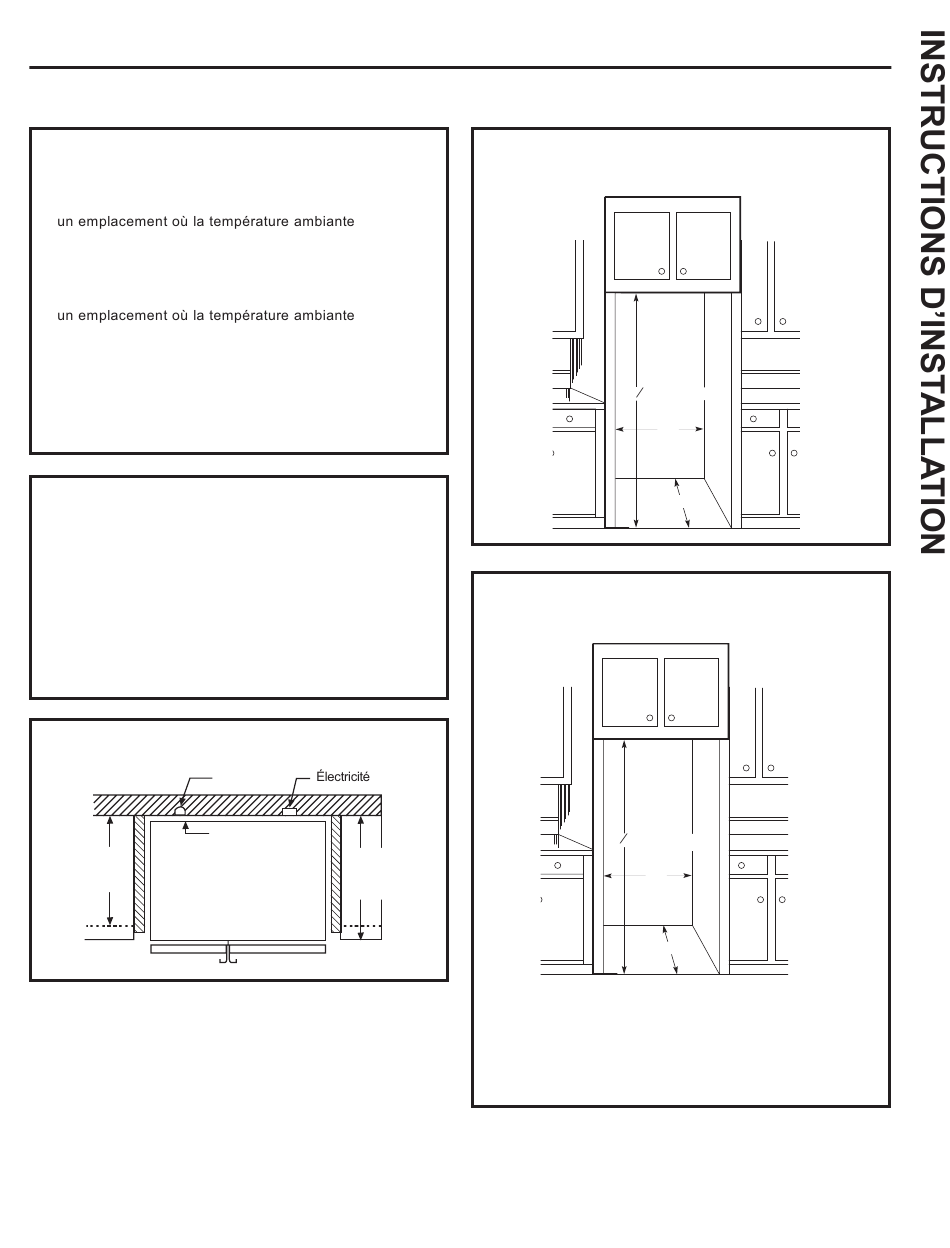 un emplacement où la température ambiante

un emplacement où la température ambiante

Électricité

INSTRUCTIONS D'INSTALLATION